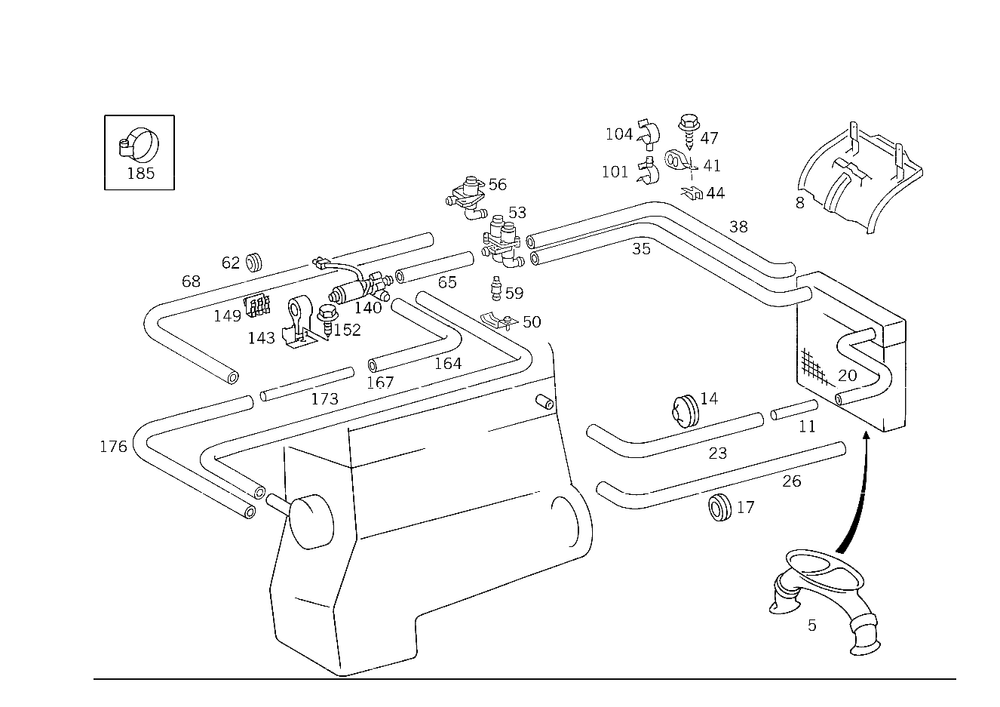 185
104
47
101
41
44
8
56
53
38
35
62
68
65
59
149
140
143
152
50
164
167
173
20
14
11
176
23
26
17
5