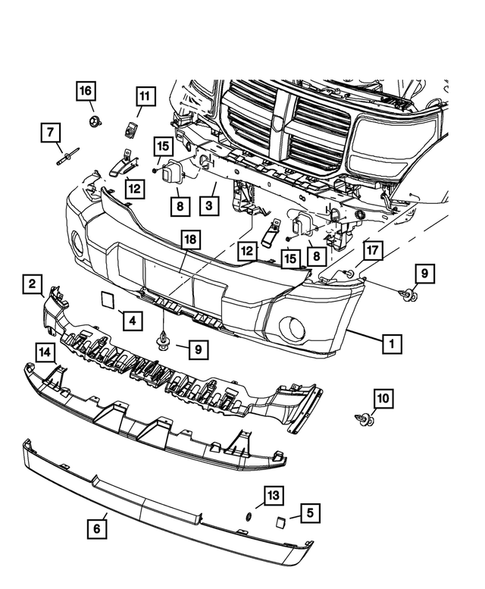 16
11
7
15
12
8
3
18
12
15
8
17
9
2
4
9
1
14
10
13
5
6