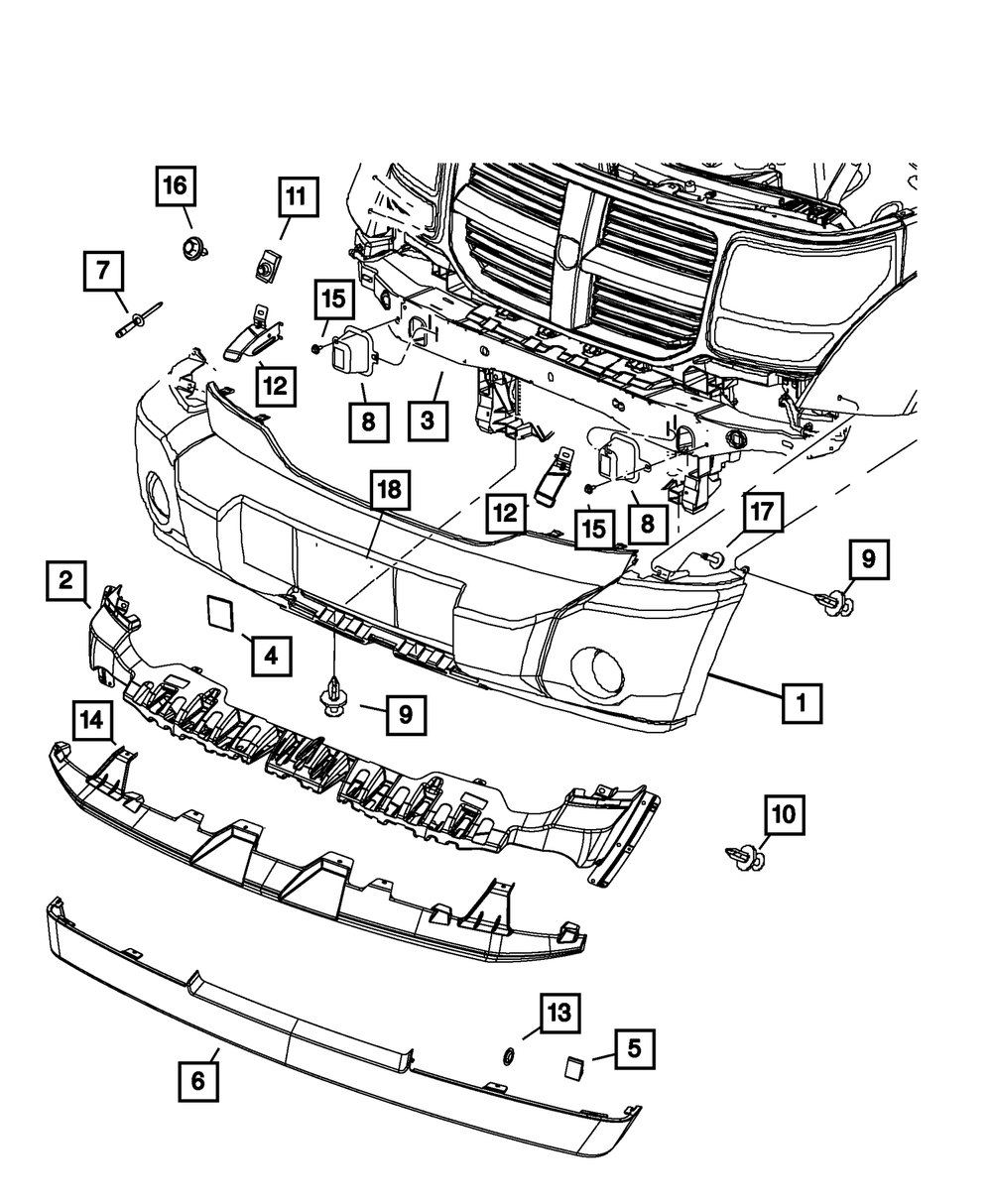 16
11
7
15
12
8
3
18
12
15
8
17
9
2
4
9
1
14
10
13
5
6