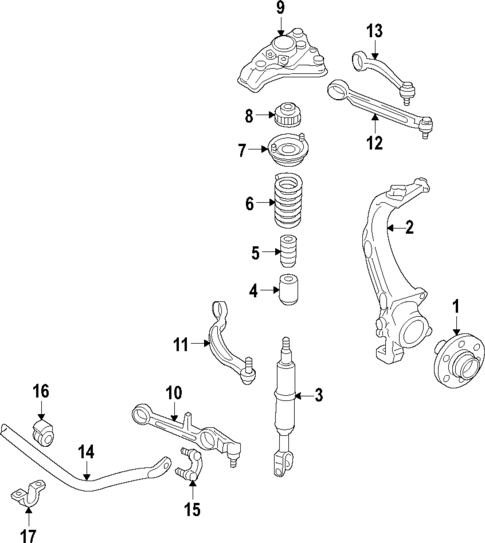 9
13
8
12
7
6
2
5
4
1
11
3
16
10
14
15
17