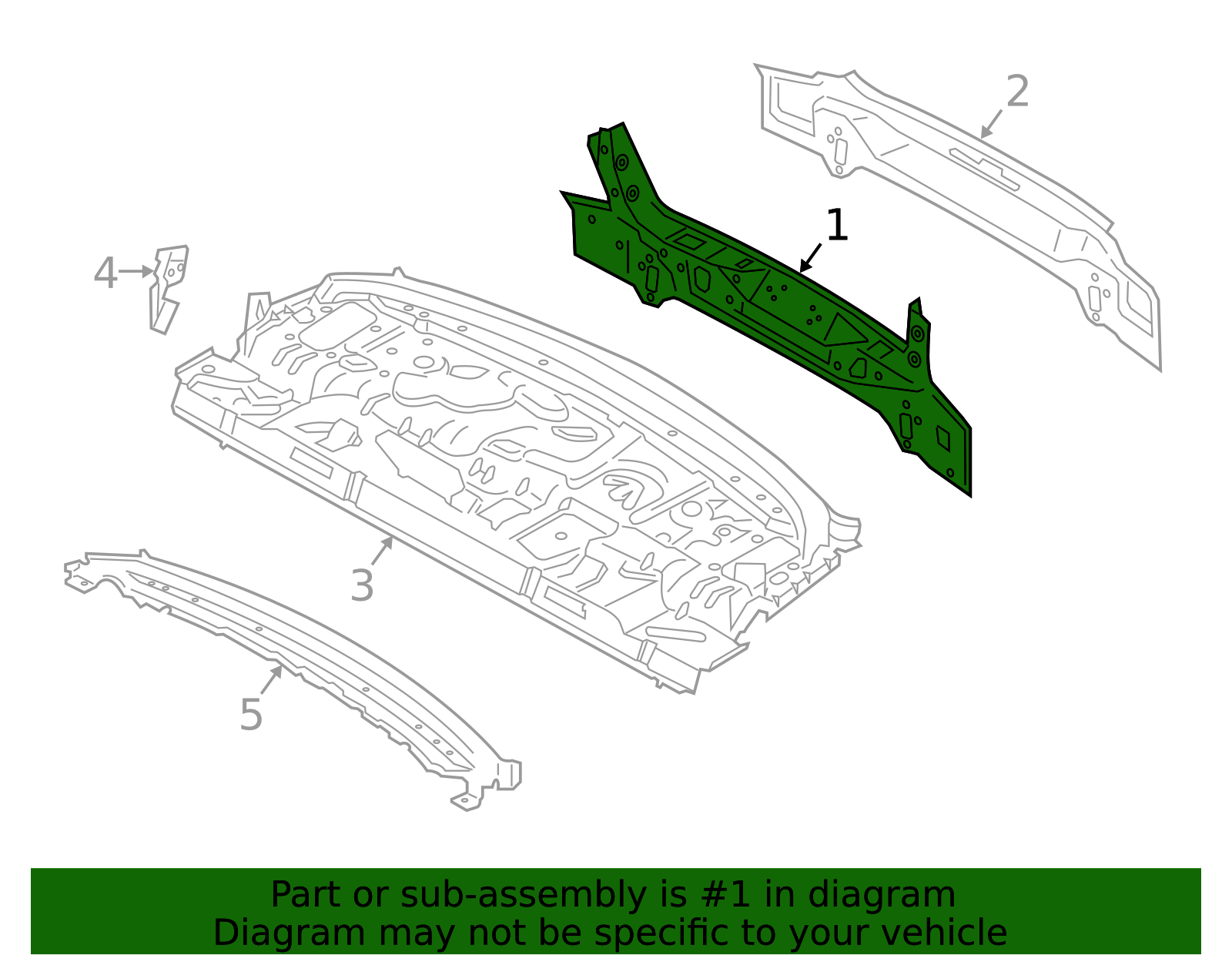 2
1
4
3
5
Part or sub-assembly is #1 in diagram
Diagram may not be specific to your vehicle