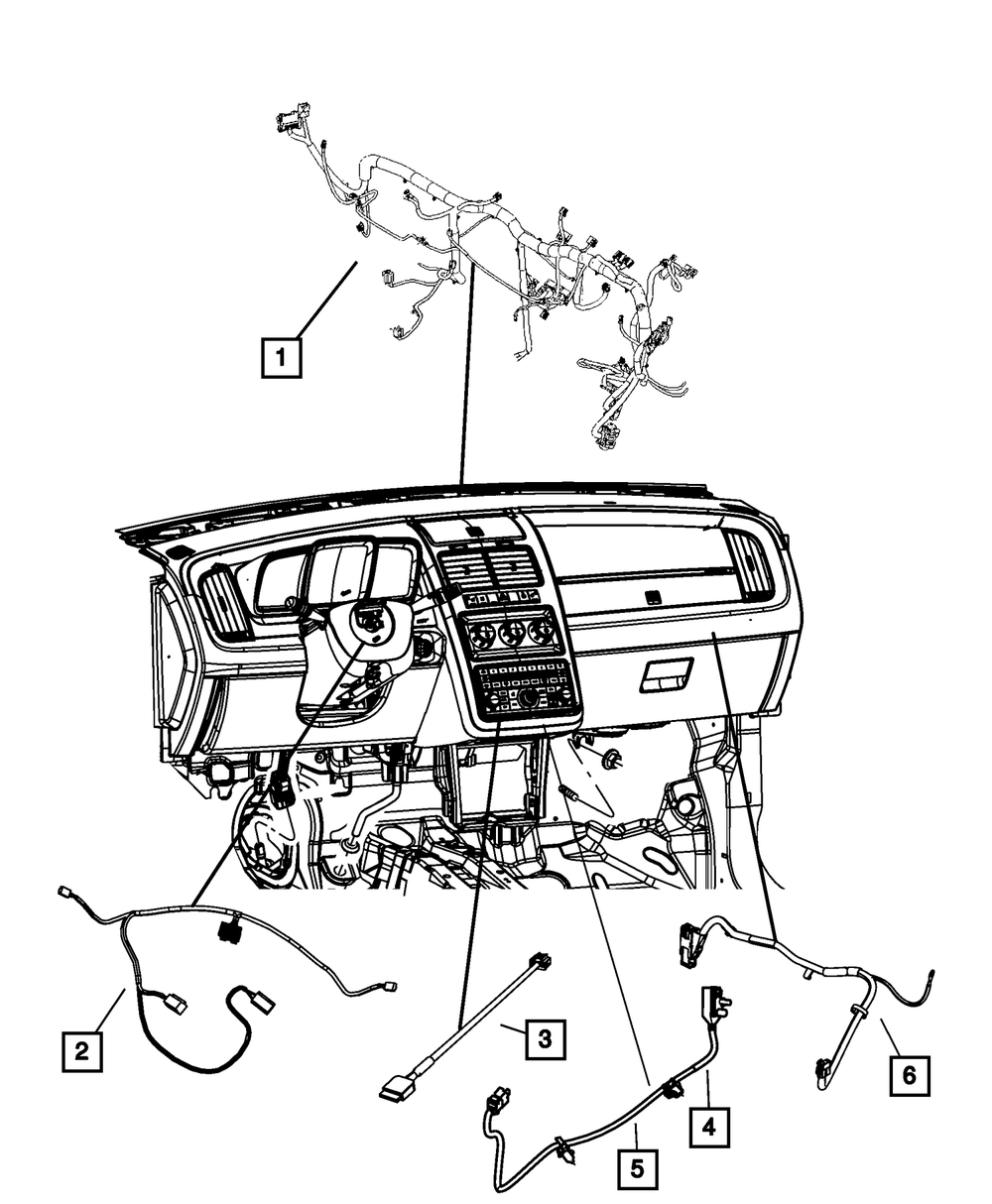 1

2

3

4

5

6