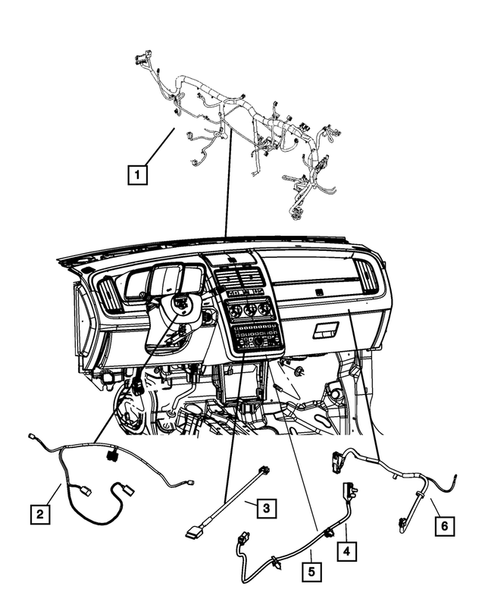 1
2
3
4
5
6