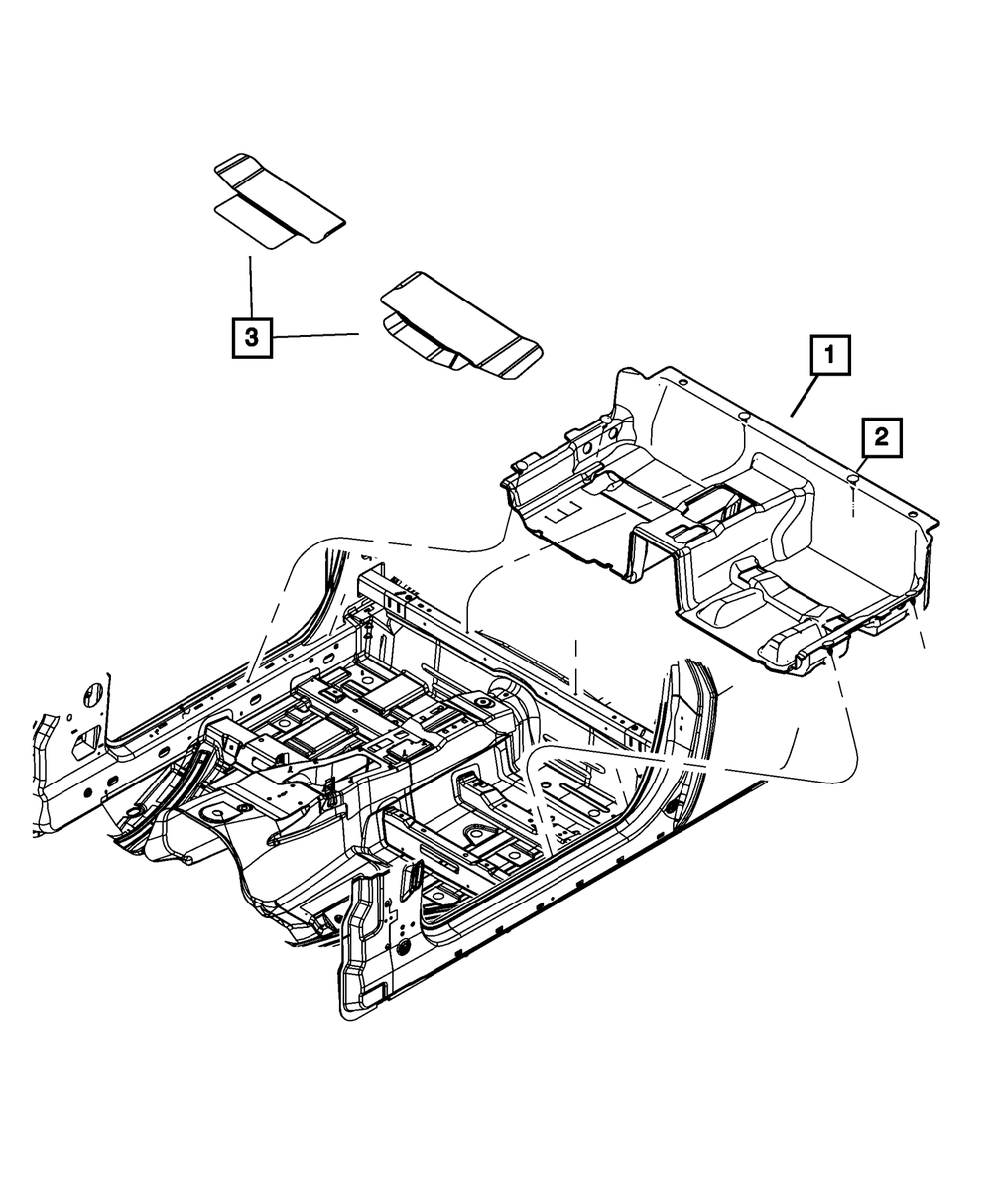 3
1
2