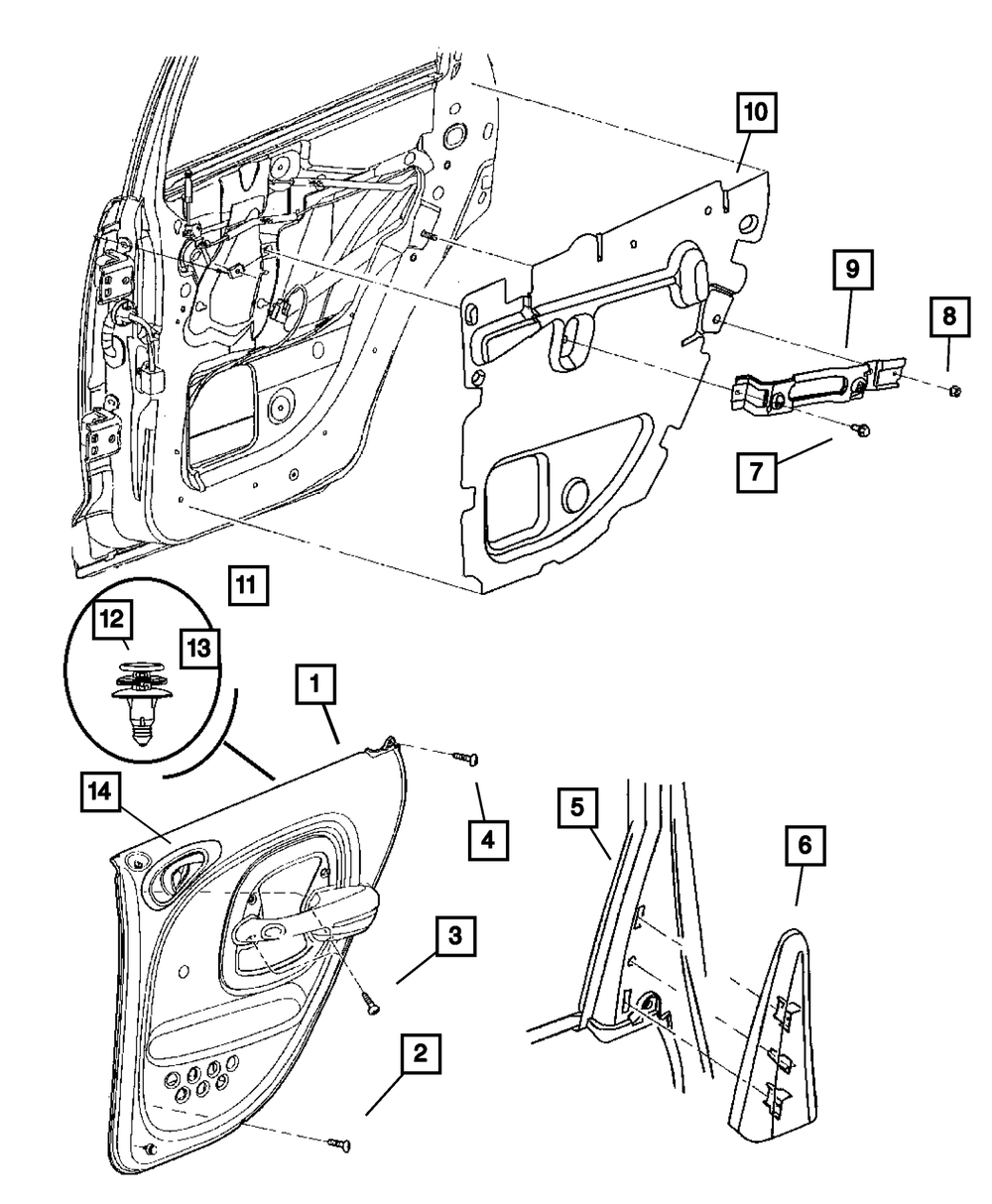 10
9
8
7
11
12
13
1
14
4
5
6
3
2