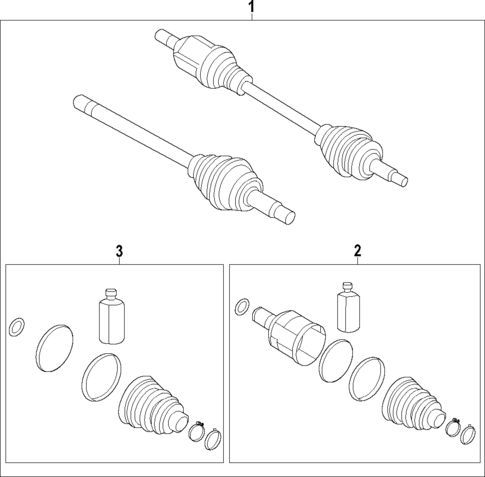 1

3

2