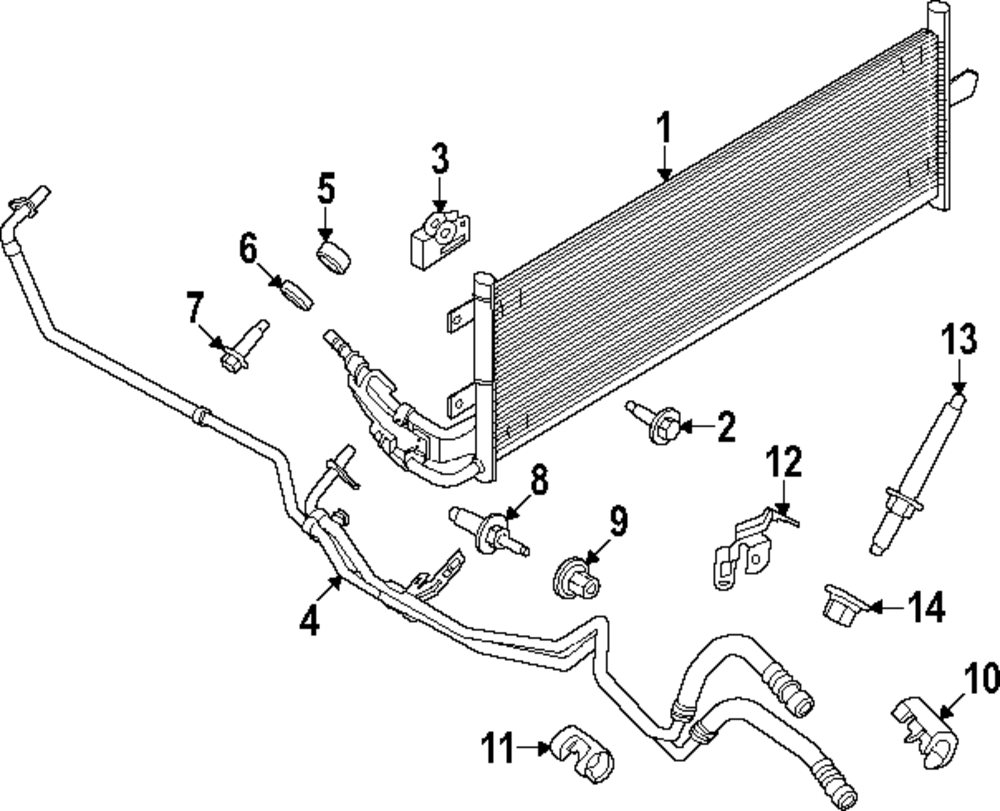 1
3
5
6
7
13
2
12
8
9
4
14
10
11