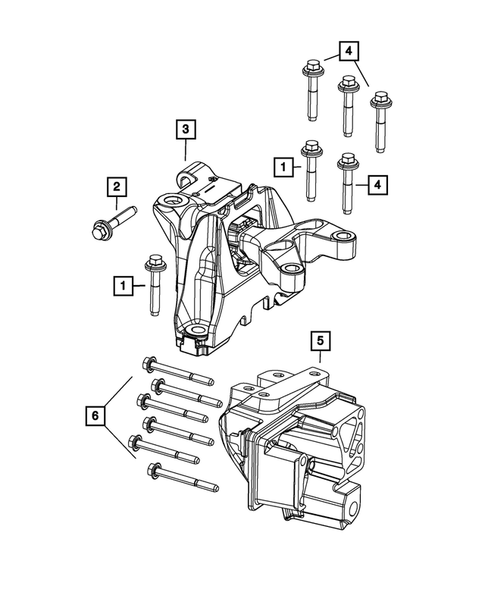 4
3
1
4
2
1
5
6