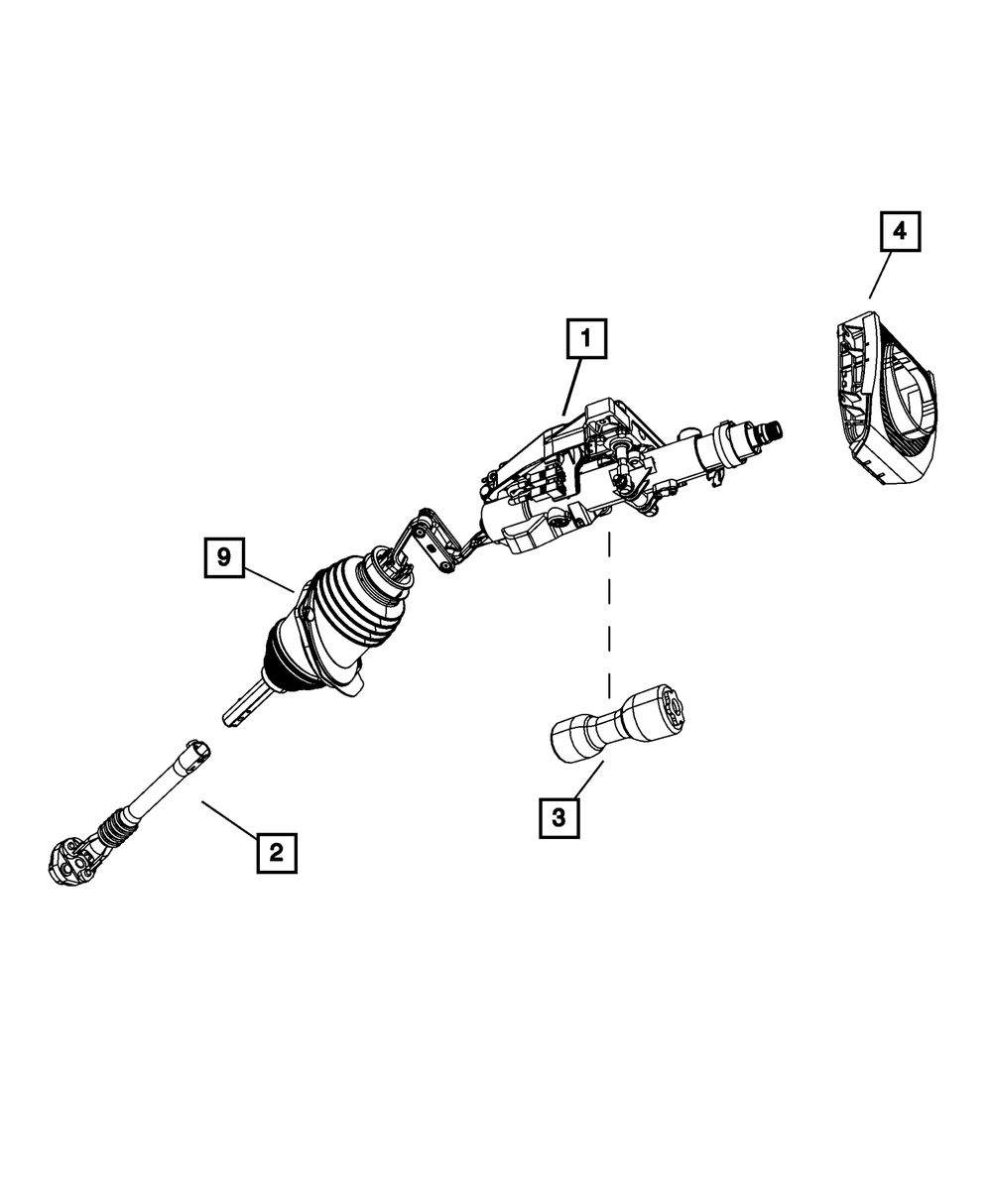 4

1

9

3

2