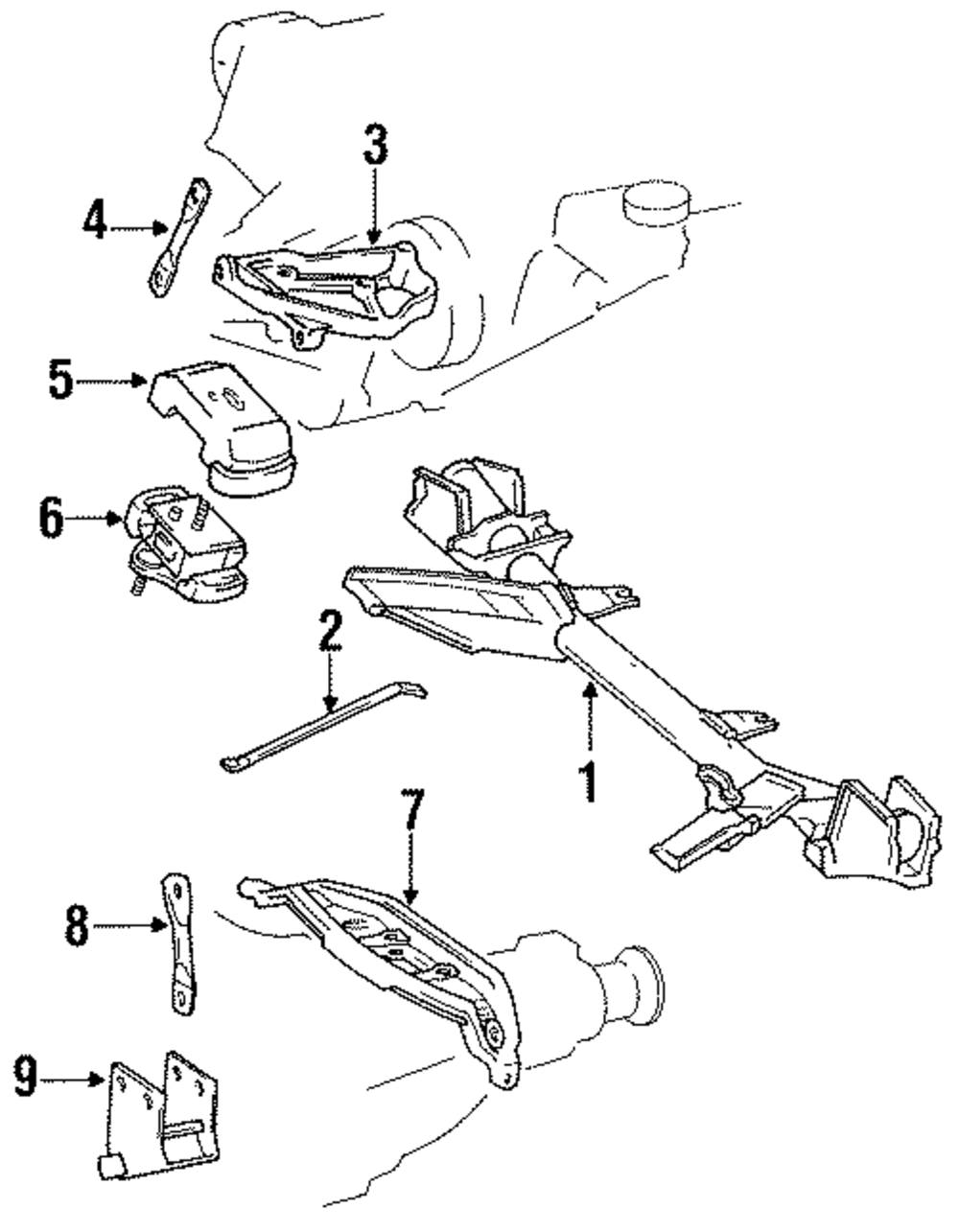 3
4
5
6
2
1
7
8
9