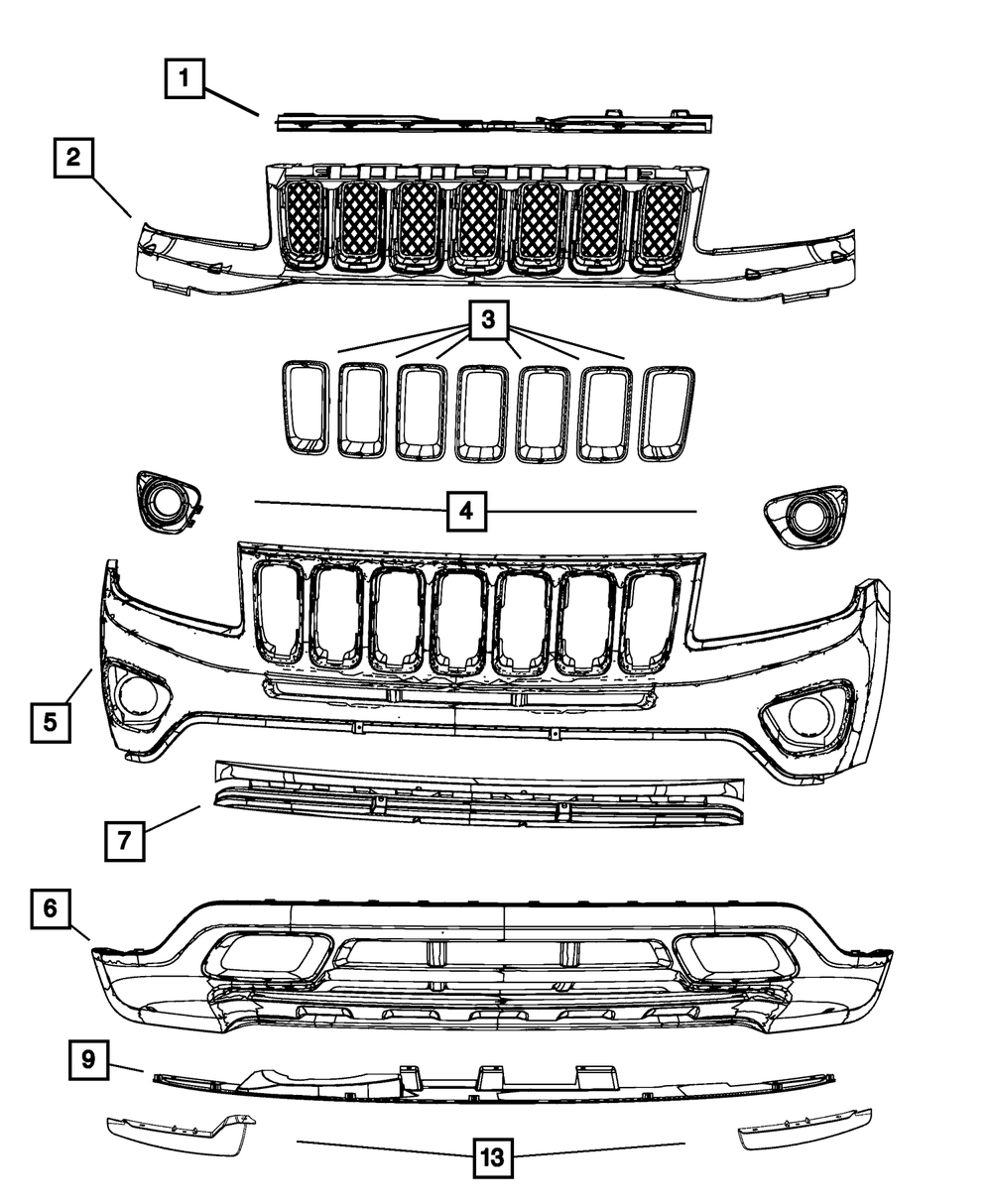 1
2
3
4
5
7
6
9
13