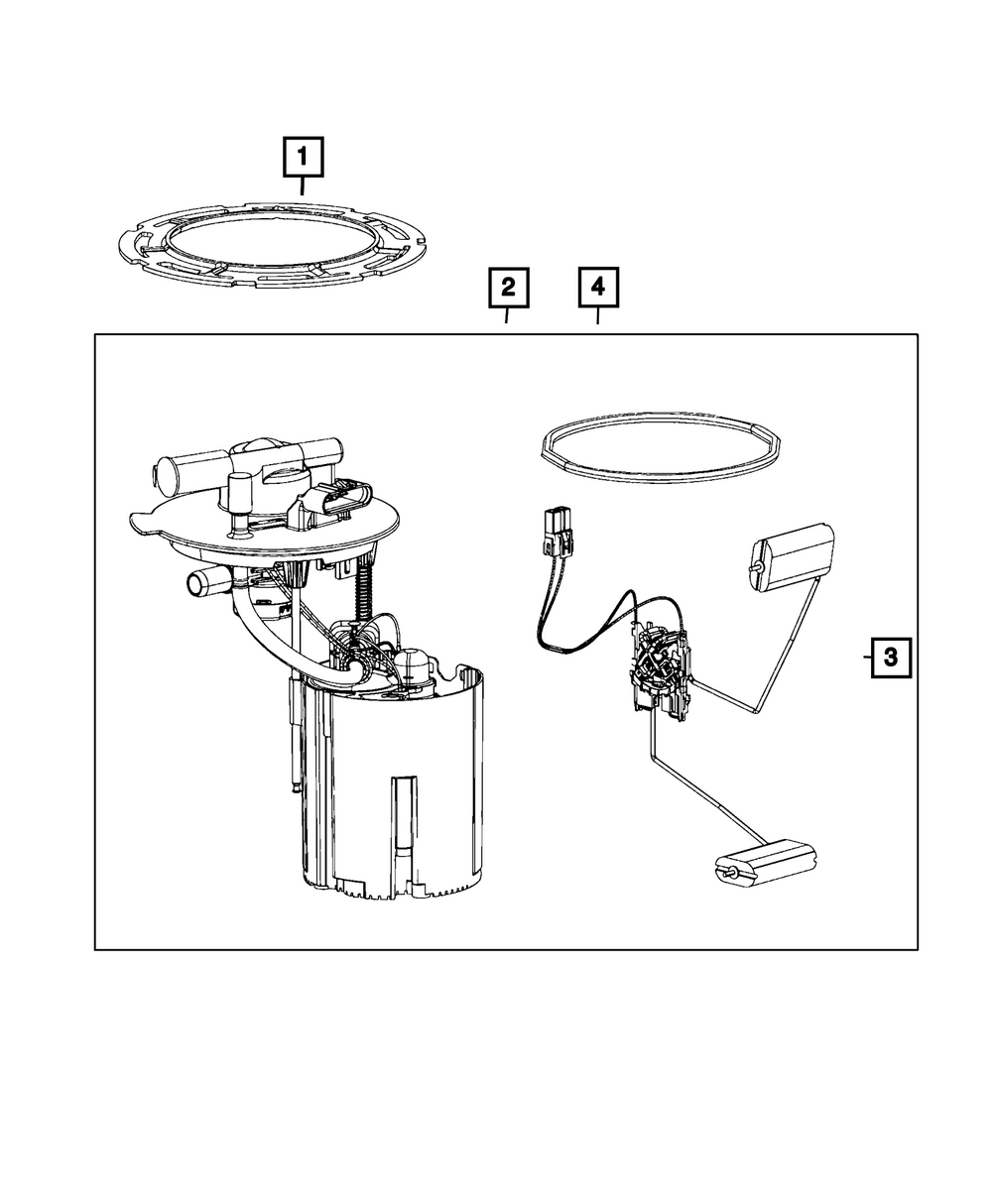 1
2
4
3