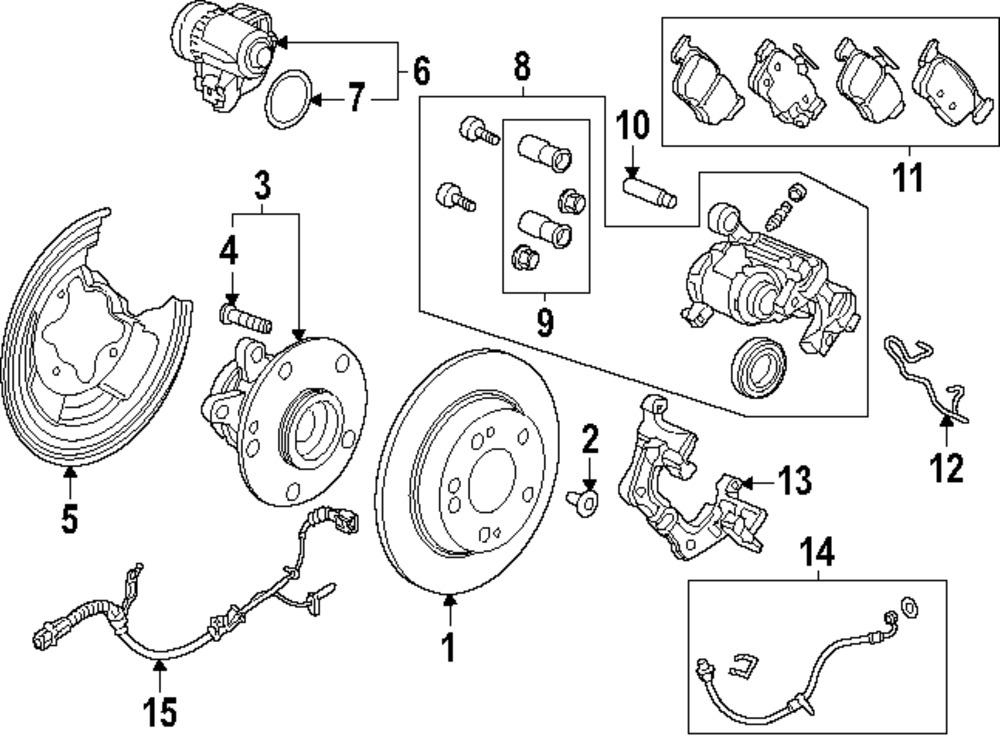 6
7
8
10
11
3
4
9
5
2
13
12
14
1
15