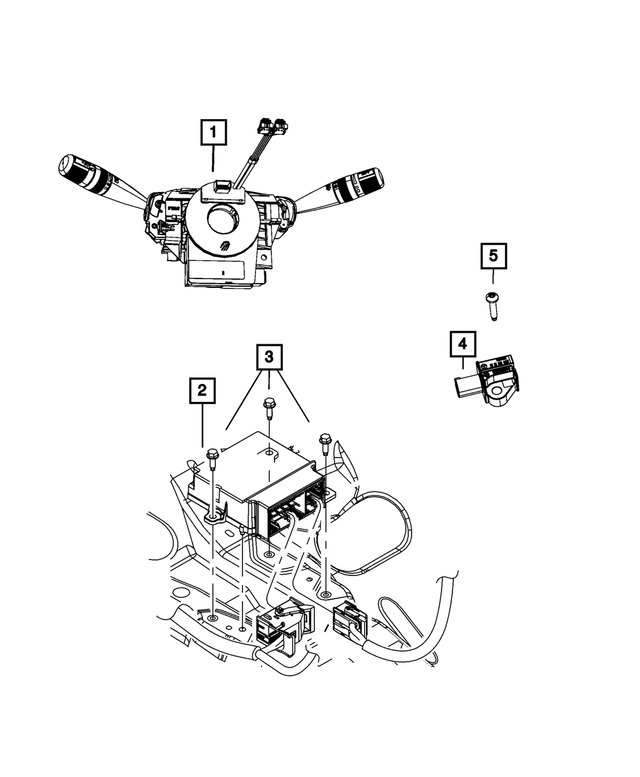 1

5

4

3

2