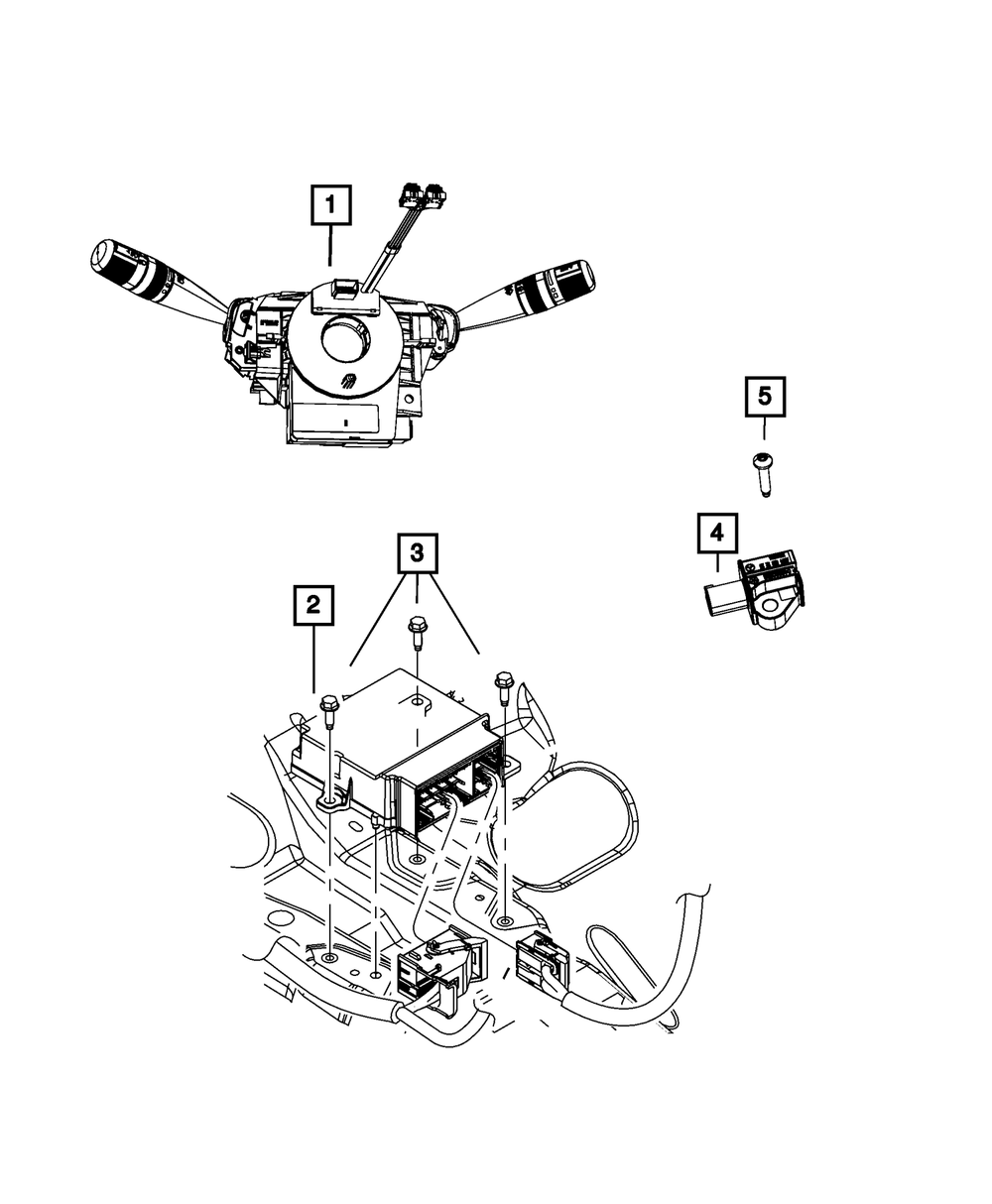 1

5

4

3

2