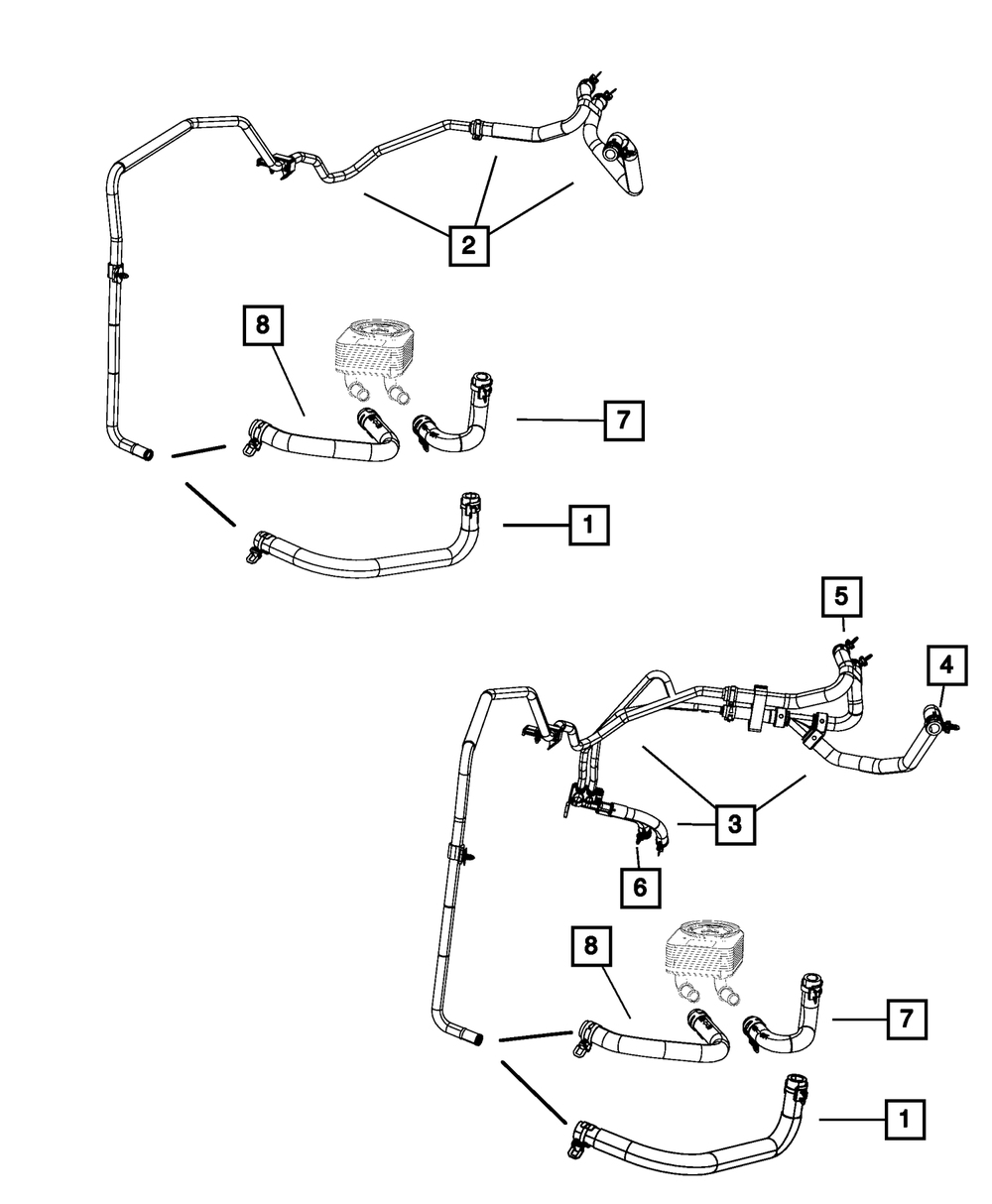 2
8
7
1
5
4
3
6
8
7
1