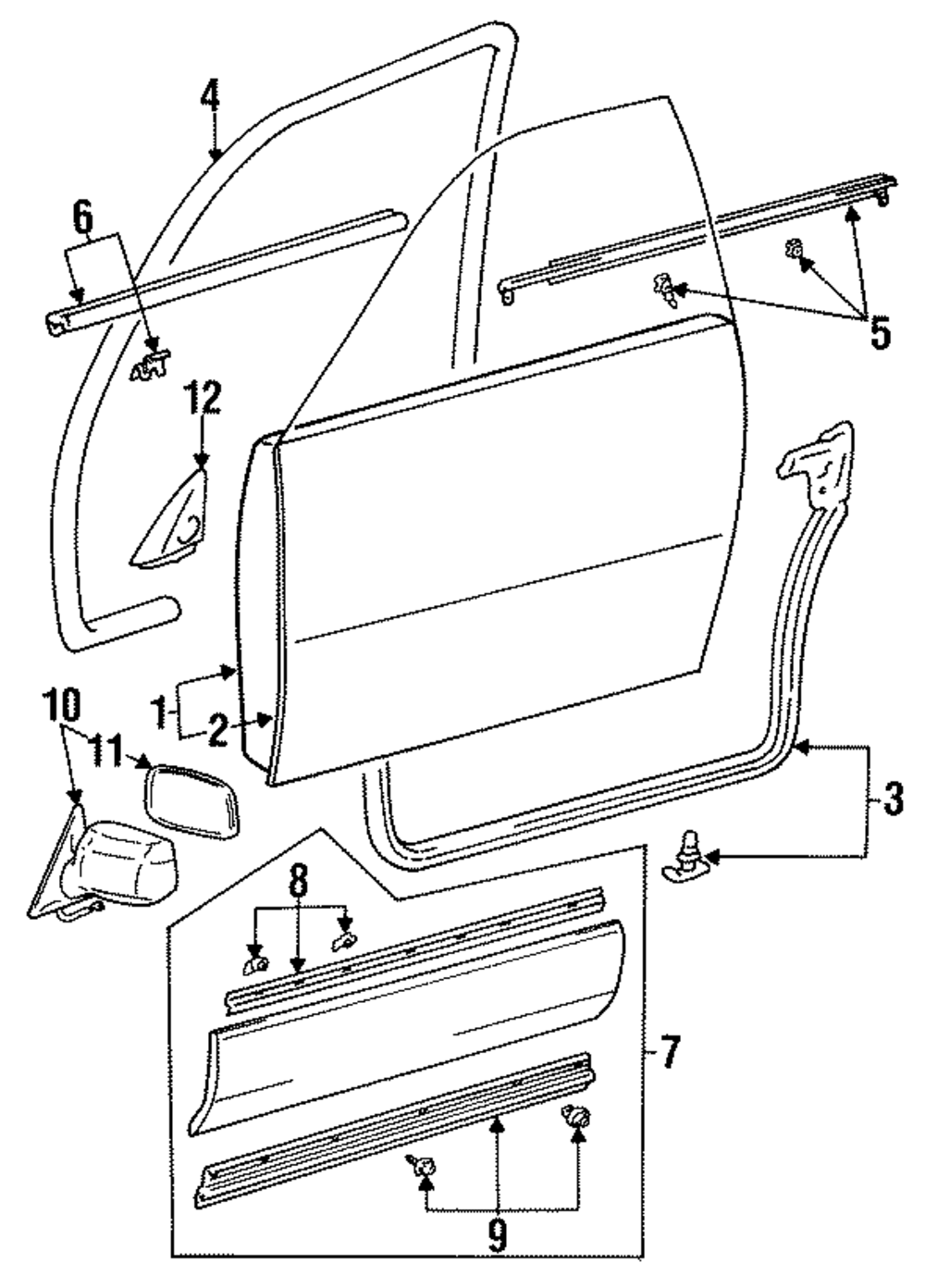 4
6
5
12
1
2
10
11
3
8
7
9