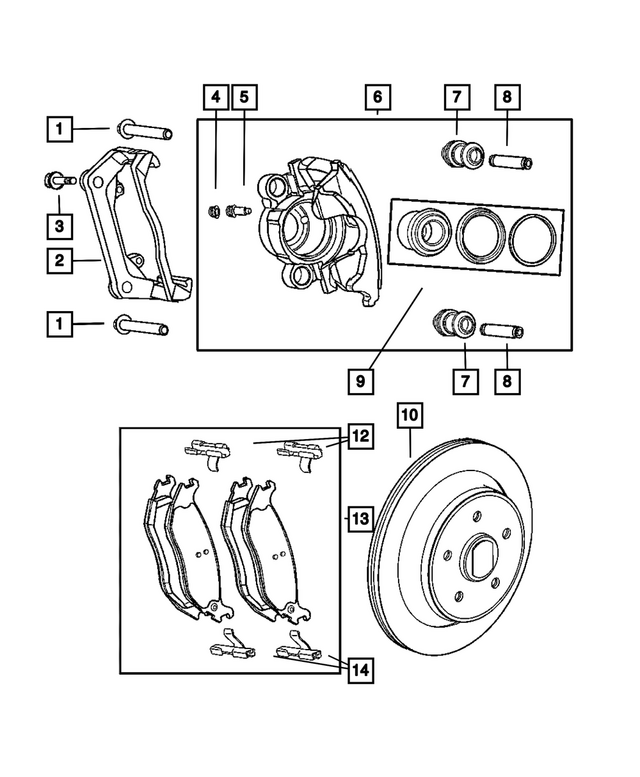 4
5
6
7
8
1
3
2
1
9
7
8
10
12
13
14