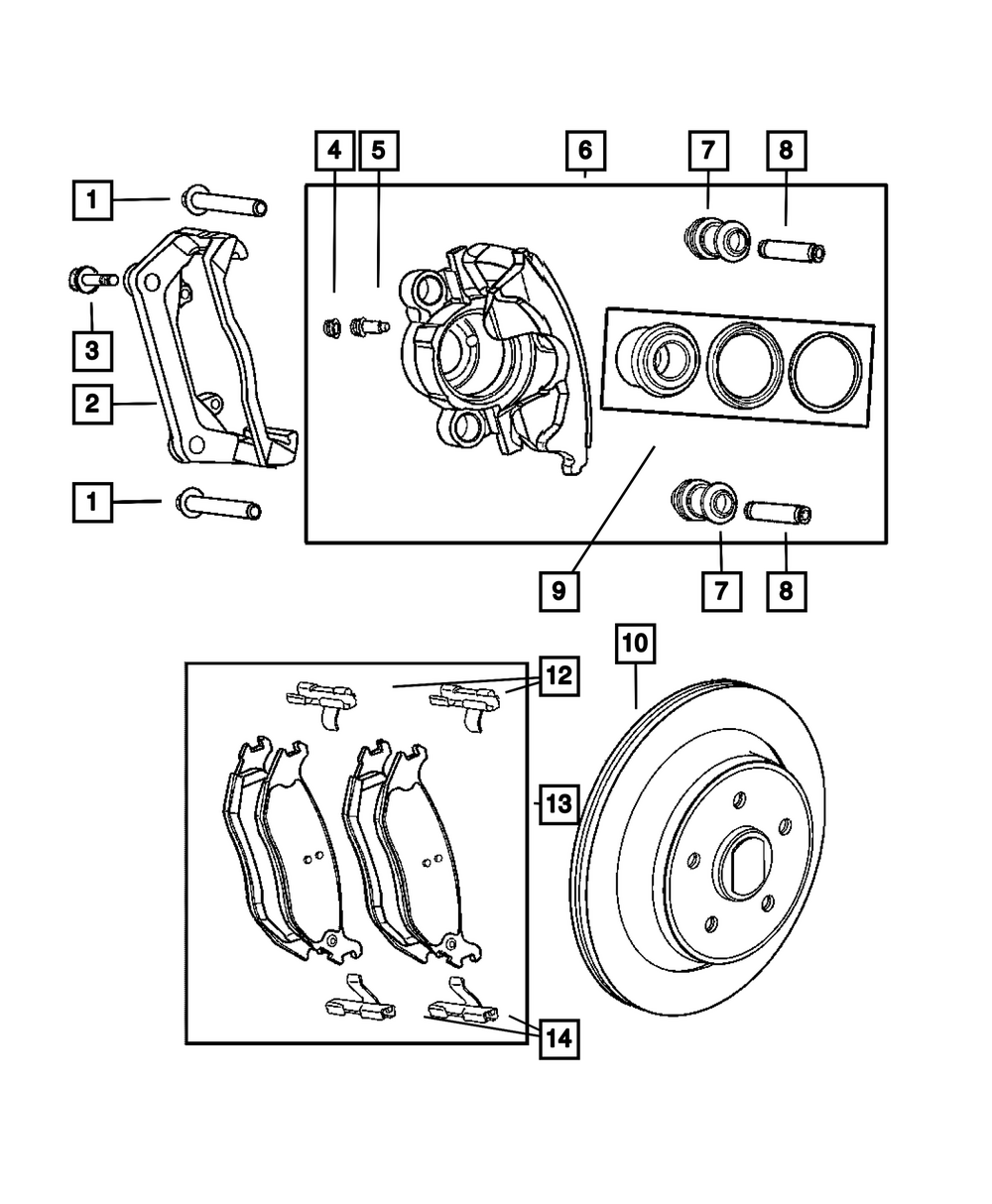 4
5
6
7
8
1
3
2
1
9
7
8
10
12
13
14