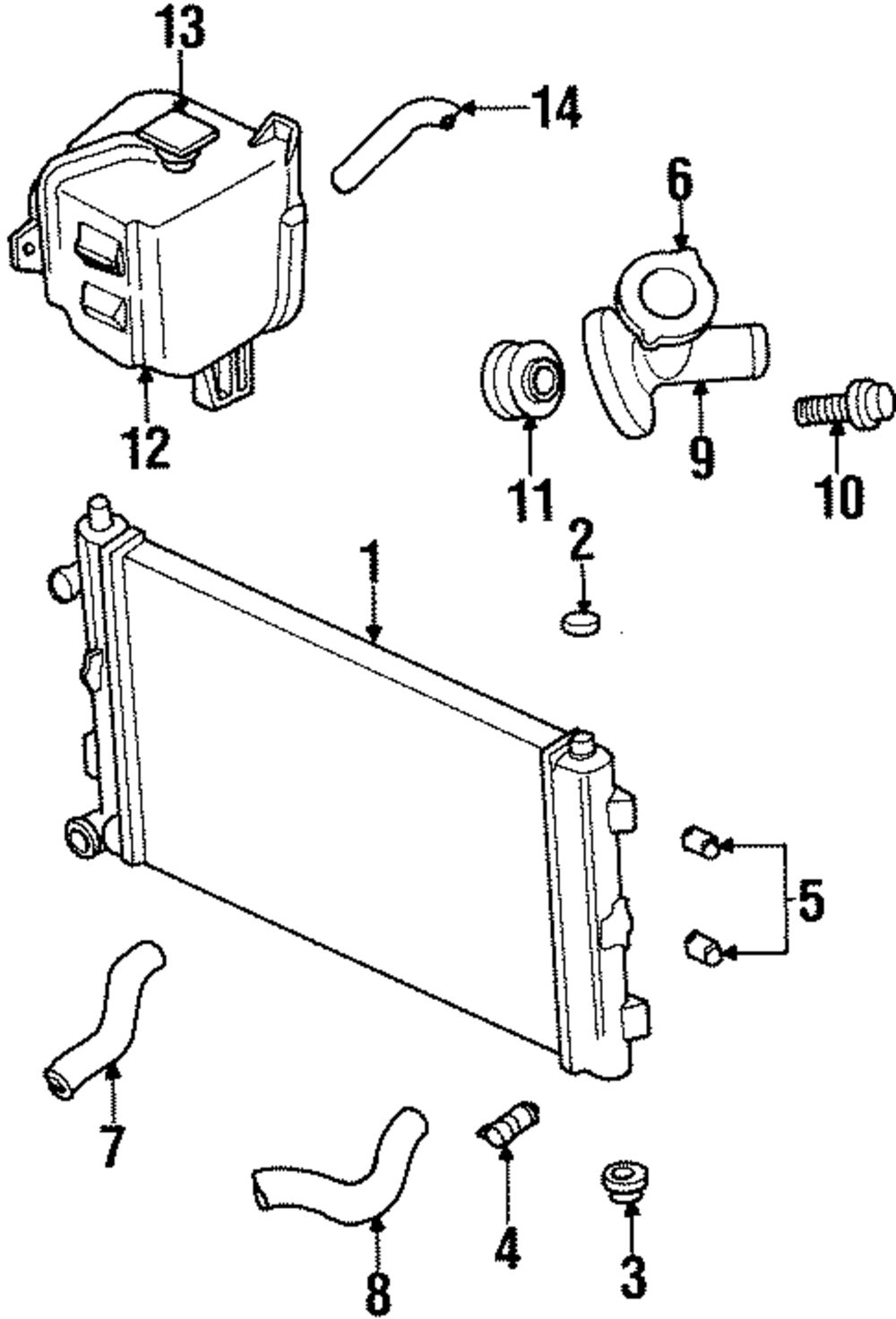 13
14
6
12
11
9
10
1
2
5
7
8
4
3