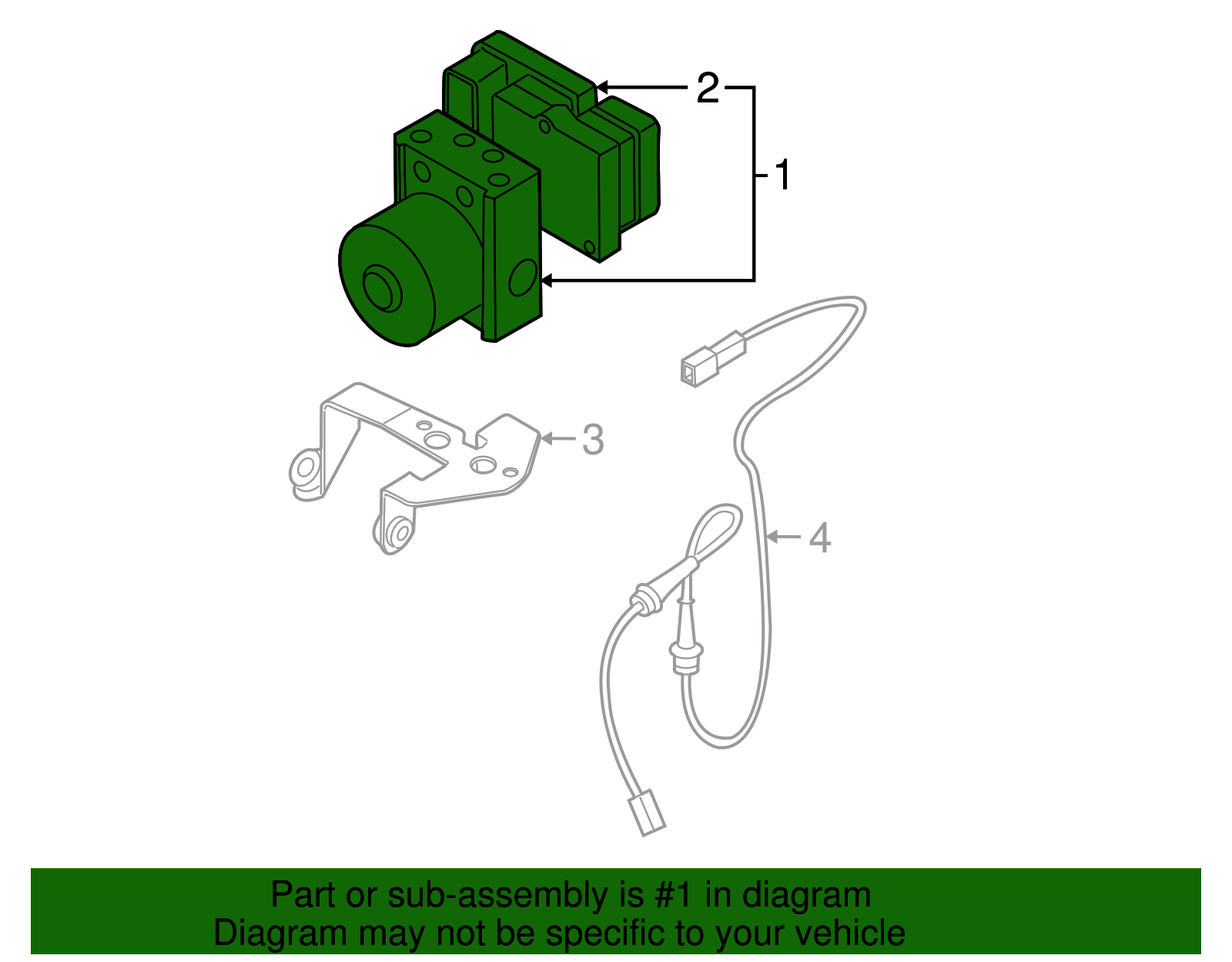 2
1
3
4
Part or sub-assembly is #1 in diagram
Diagram may not be specific to your vehicle