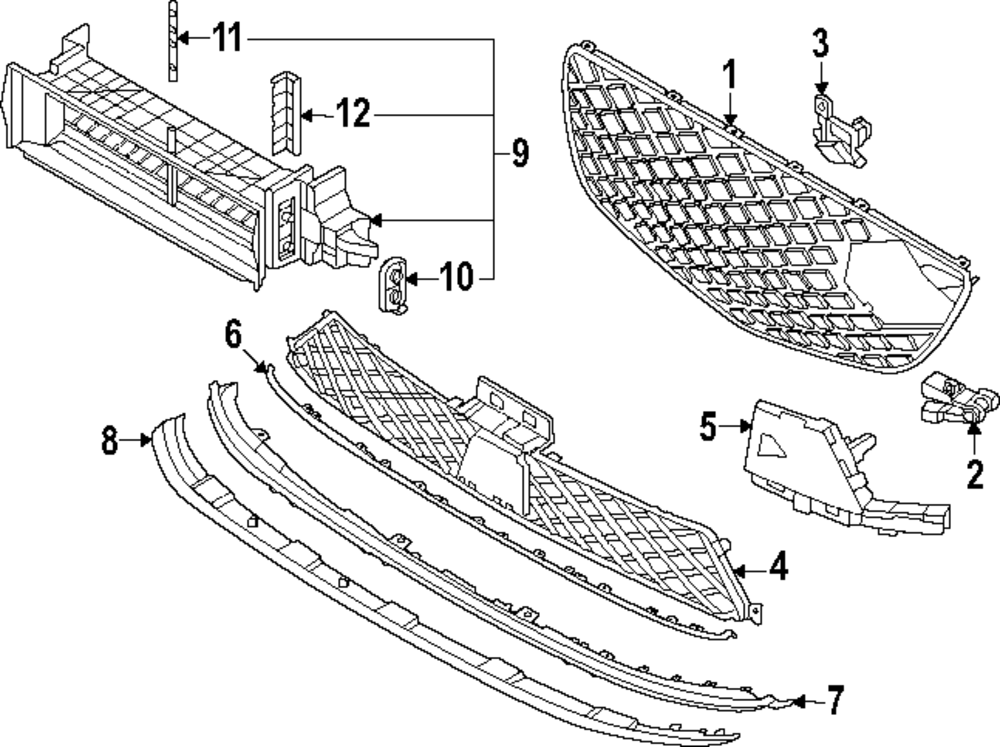 11
12
9
10
1
3
6
8
5
2
4
7