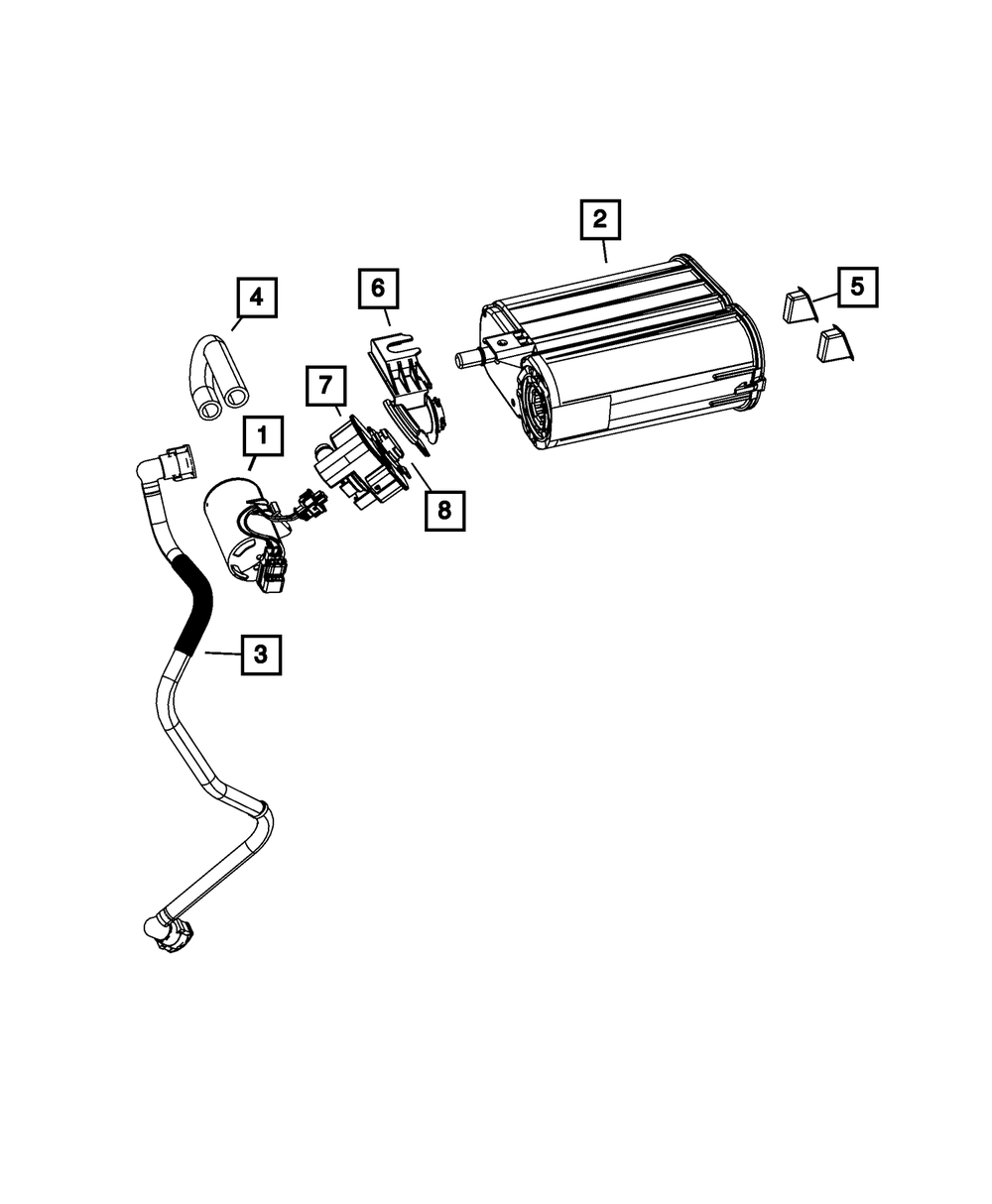 2
4
6
5
7
1
8
3