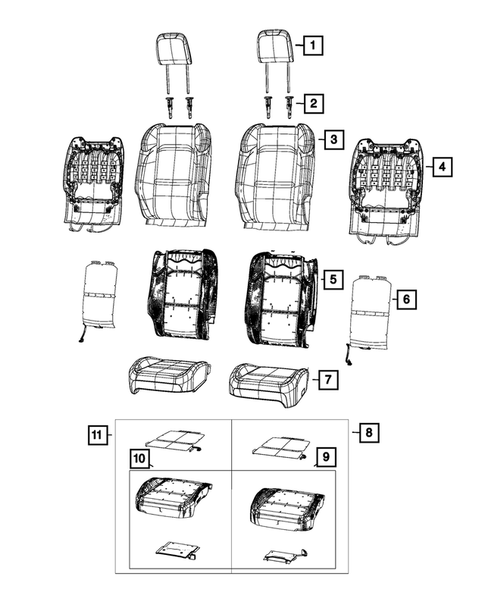 1
2
3
4
5
6
7
11
8
10
9