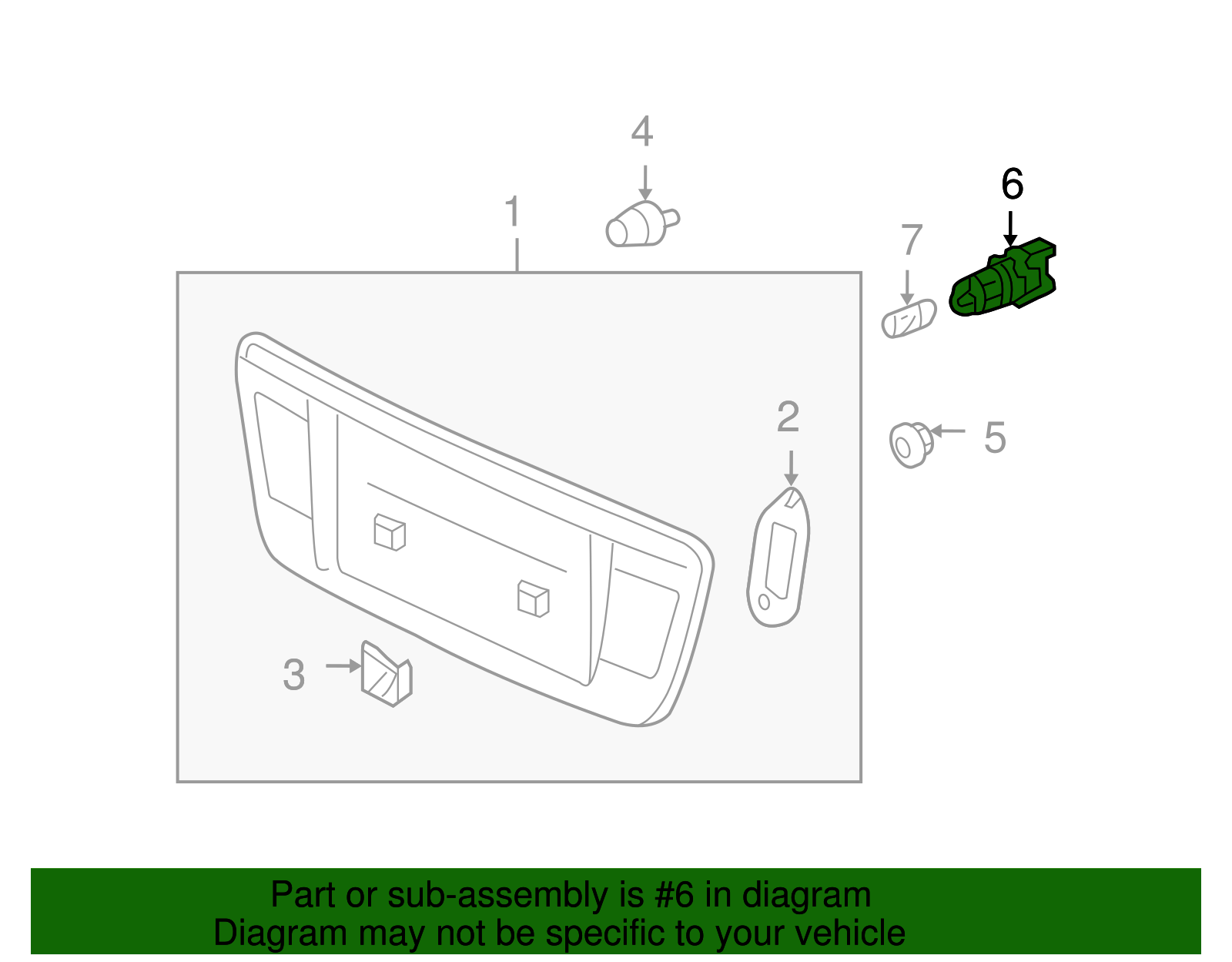 4

6

1

7

2

5

3

Part or sub-assembly is #6 in diagram
Diagram may not be specific to your vehicle