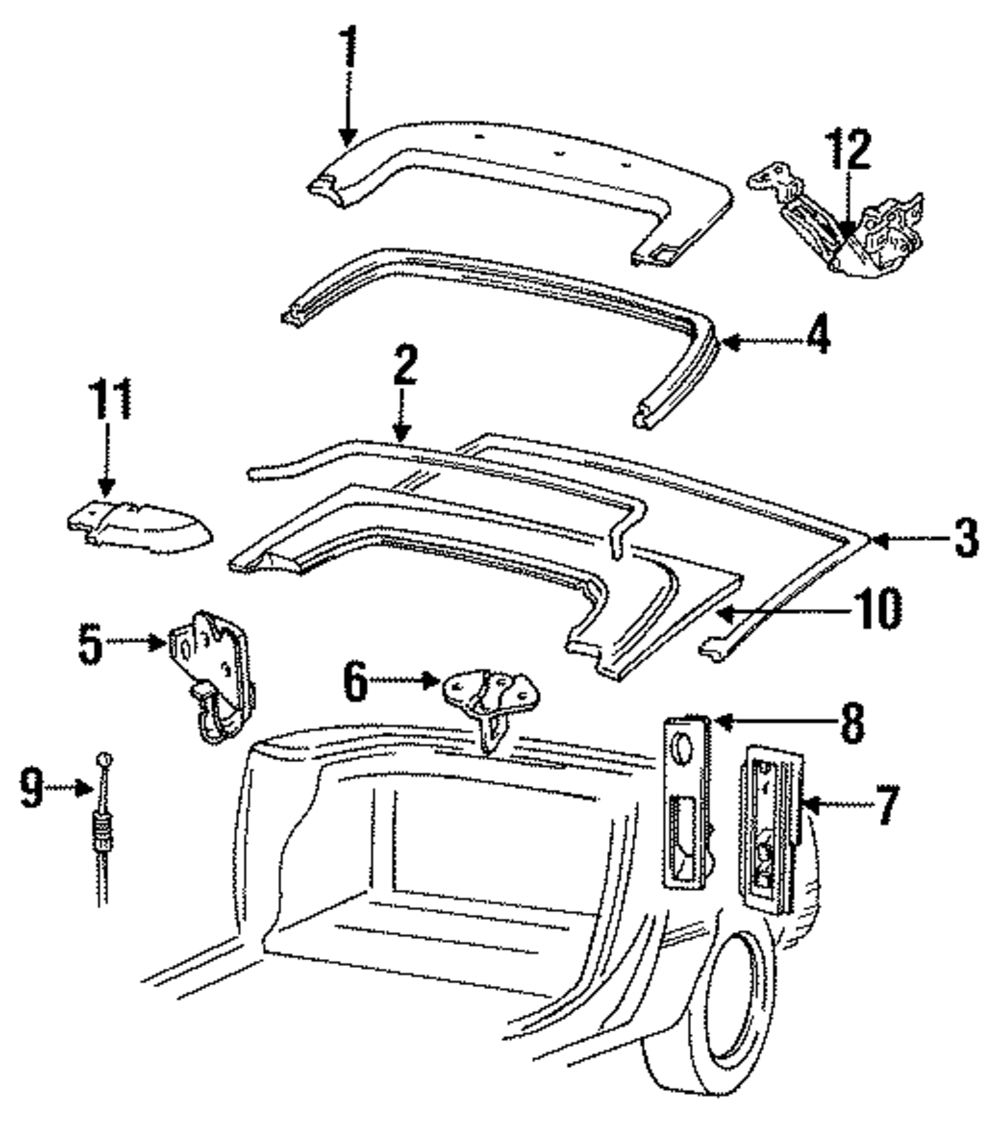 1
12
4
2
11
3
10
5
6
8
9
7