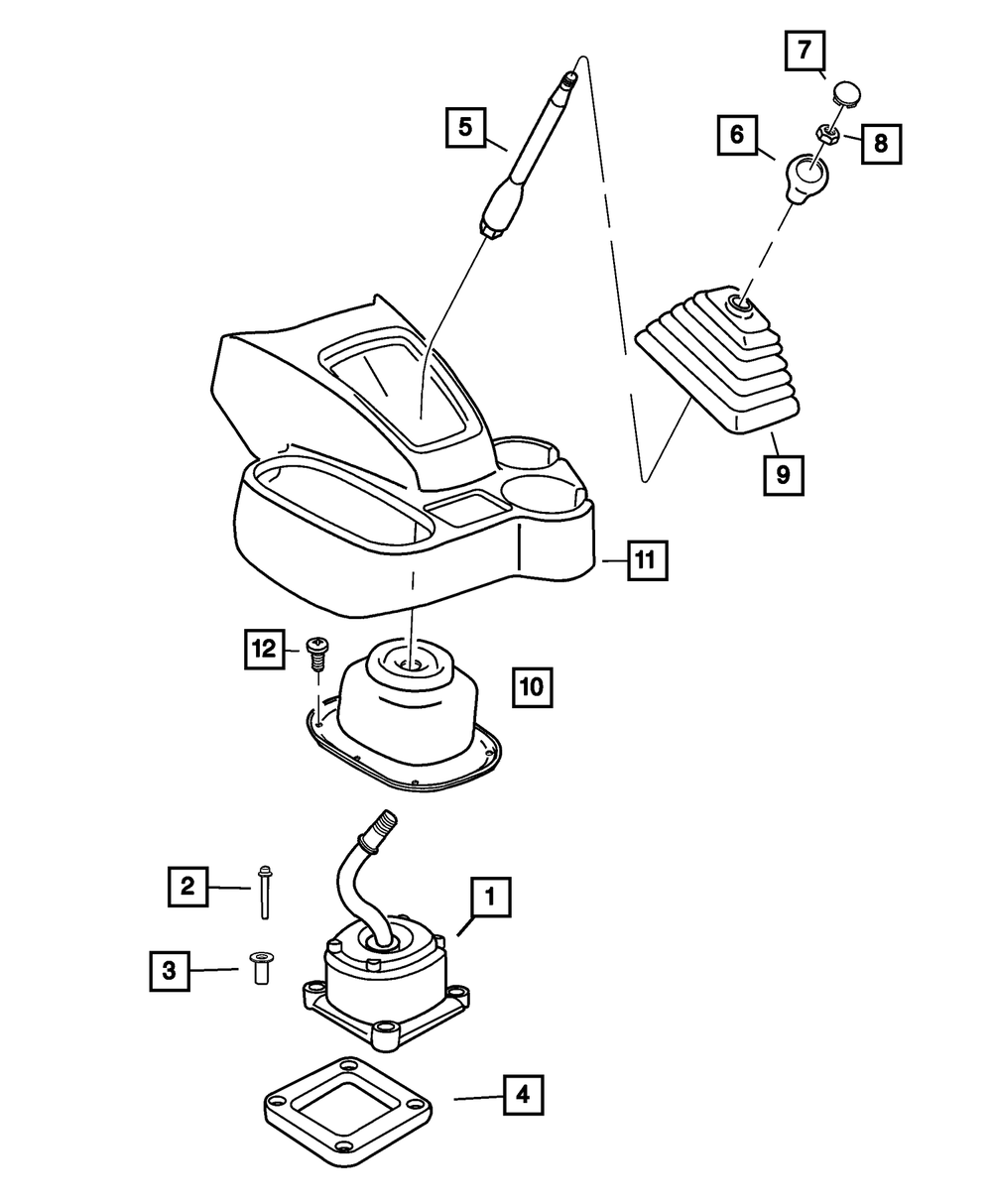 7
5
6
8
9
11
12
10
2
1
3
4