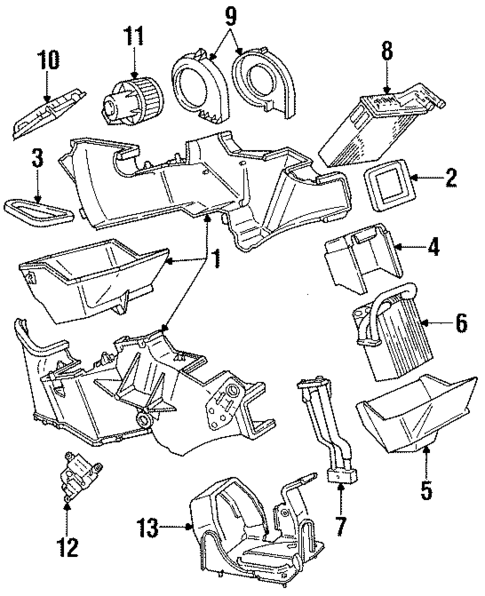 10
11
9
8
3
2
1
4
6
5
7
12
13