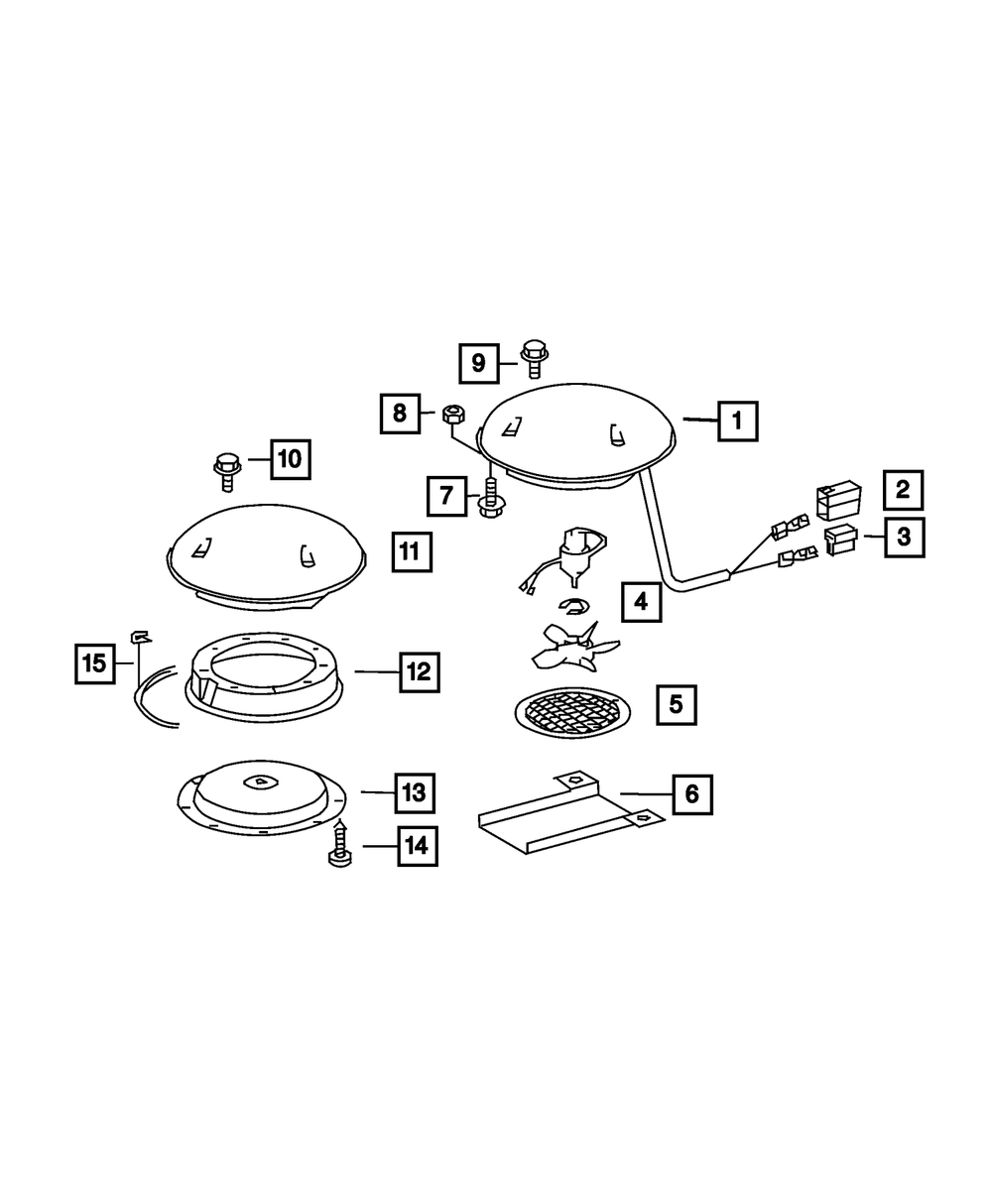 9
8
1
10
7
2
3
11
4
15
12
5
13
6
14