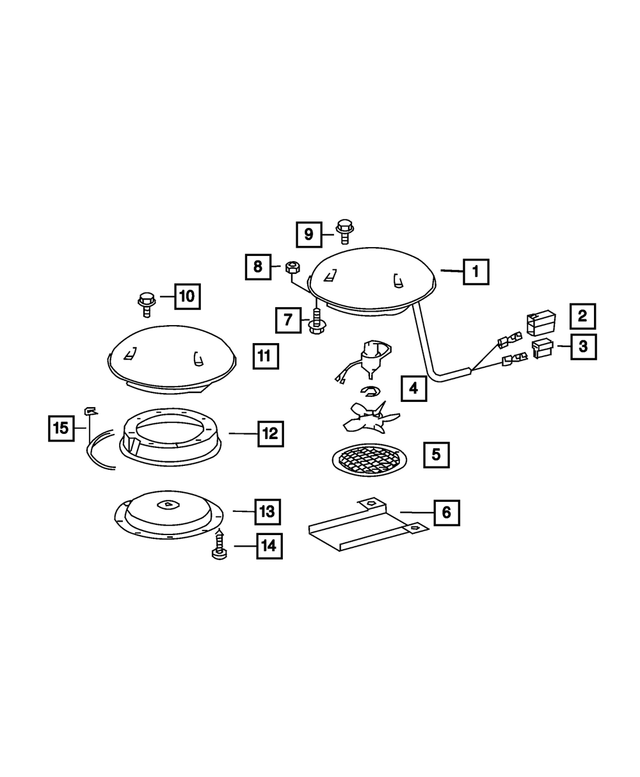 9
8
1
10
7
2
3
11
4
15
12
5
13
6
14