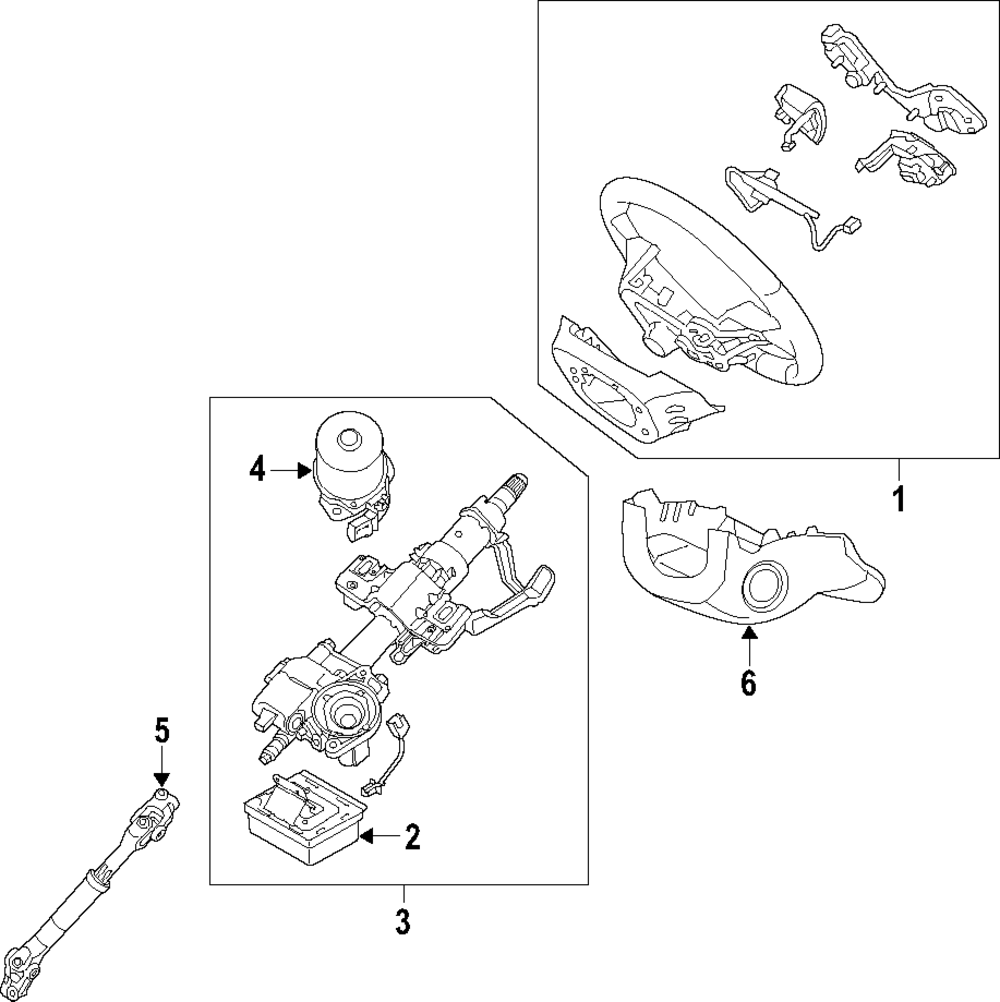 1
4
6
5
2
3