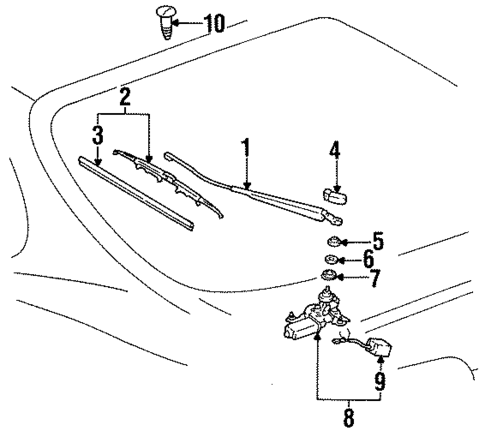 10
2
3
1
4
5
6
7
9
8