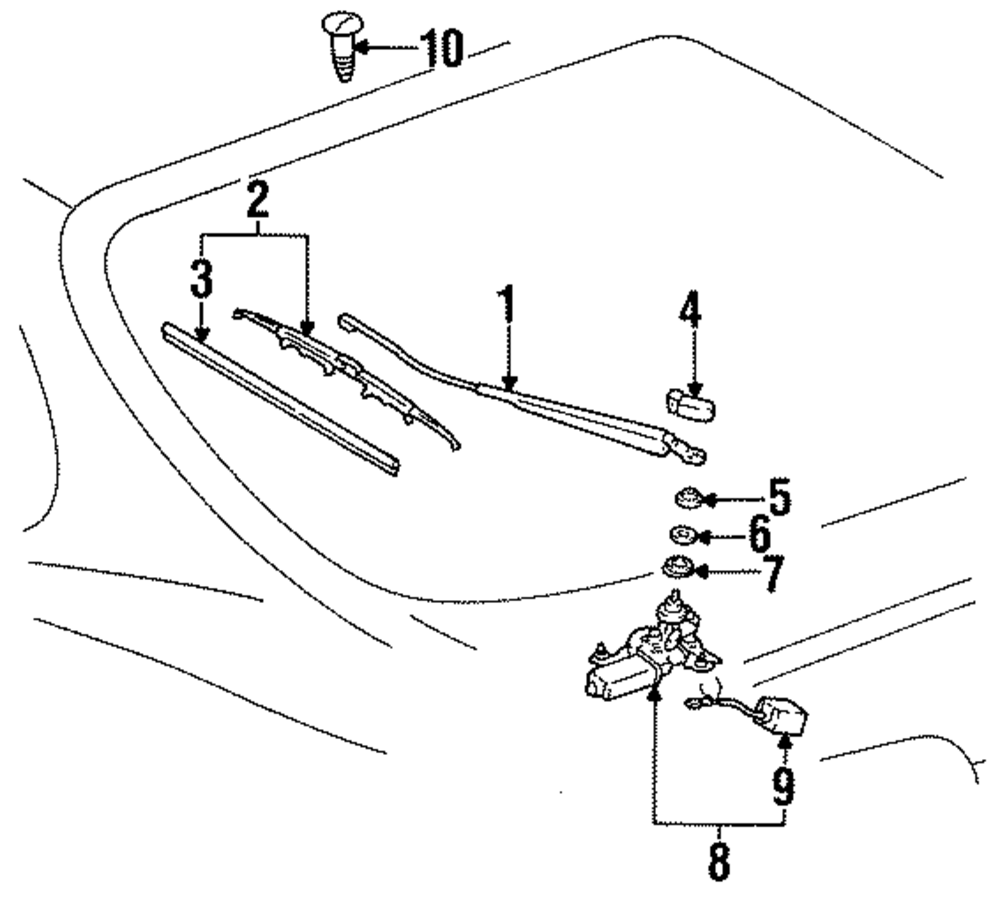 10
2
3
1
4
5
6
7
9
8