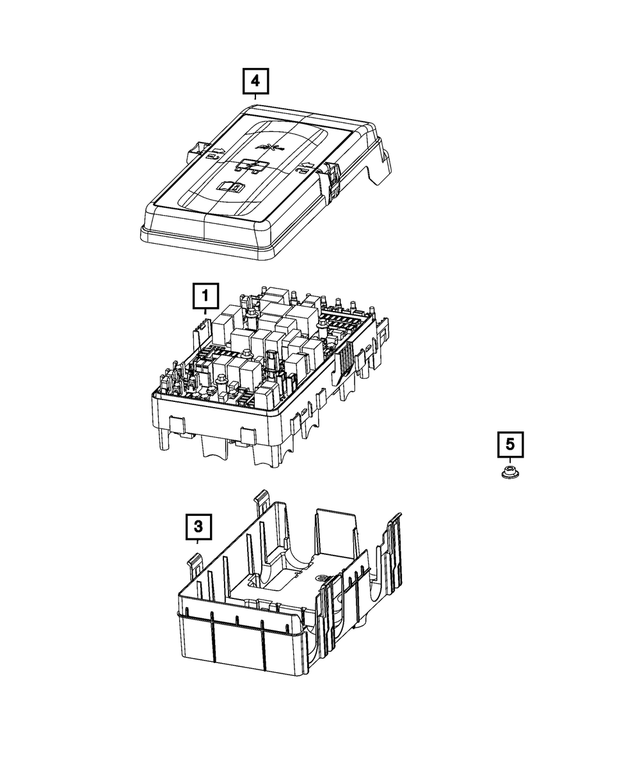 4

1

5

3