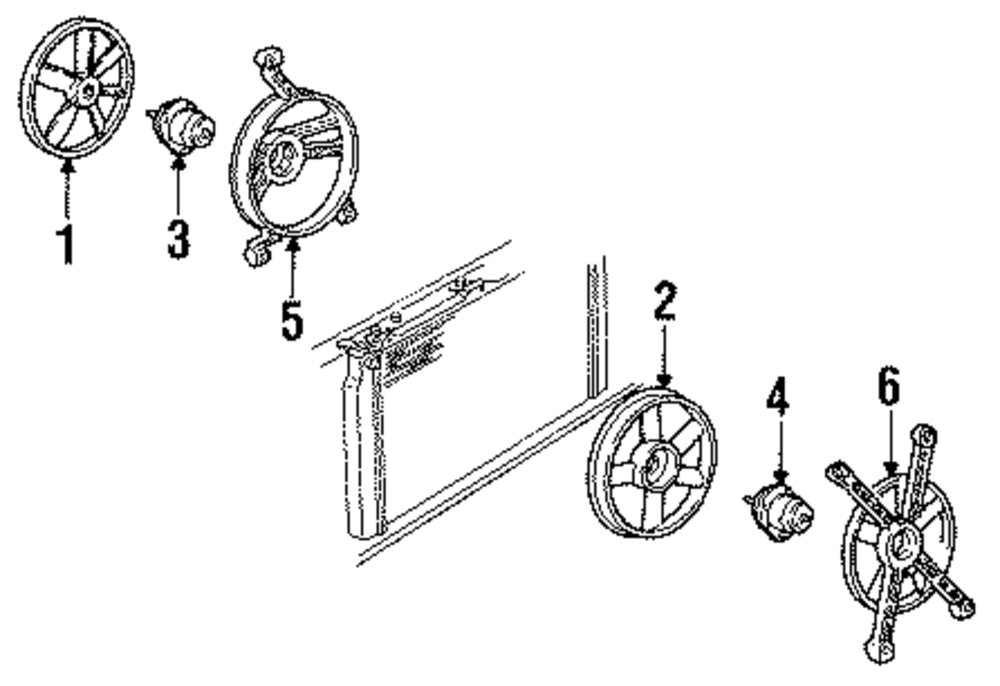 1
3
5
2
4
6