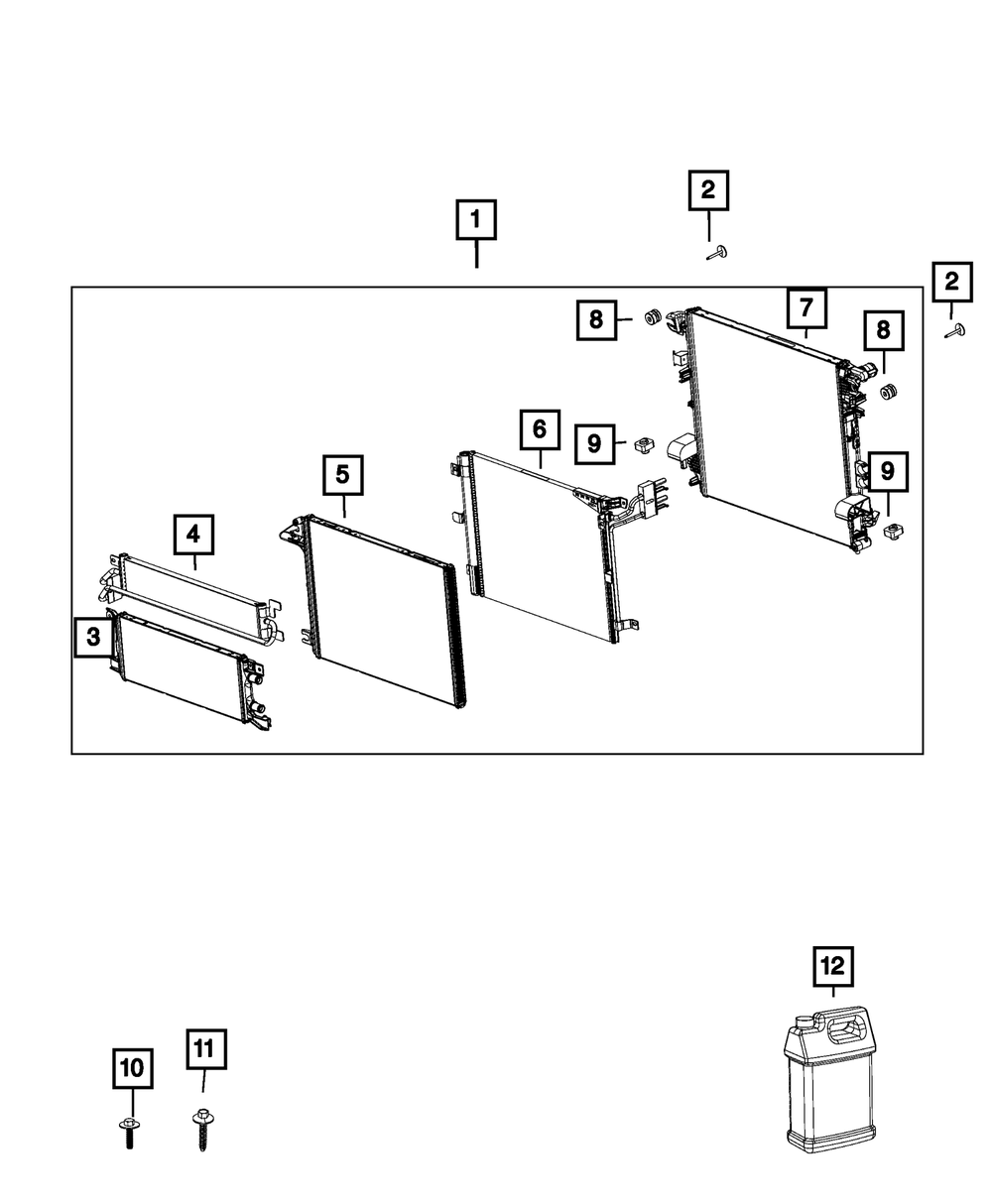 1
2
2
8
7
8
6
9
9
5
4
3
12
10
11