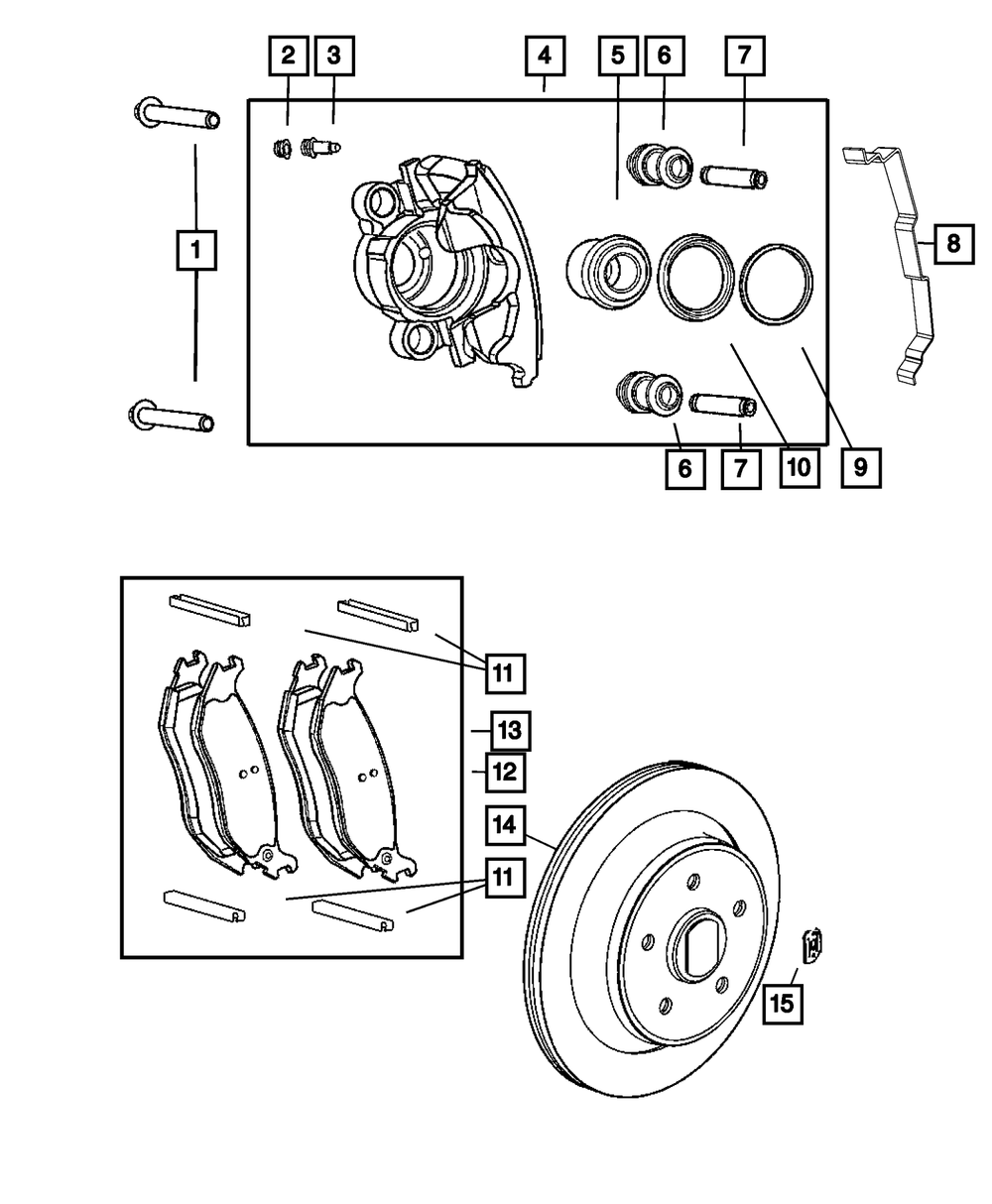 2 3 4 5 6 7

1

8

6 7 10 9

11

13

12

14

11

15