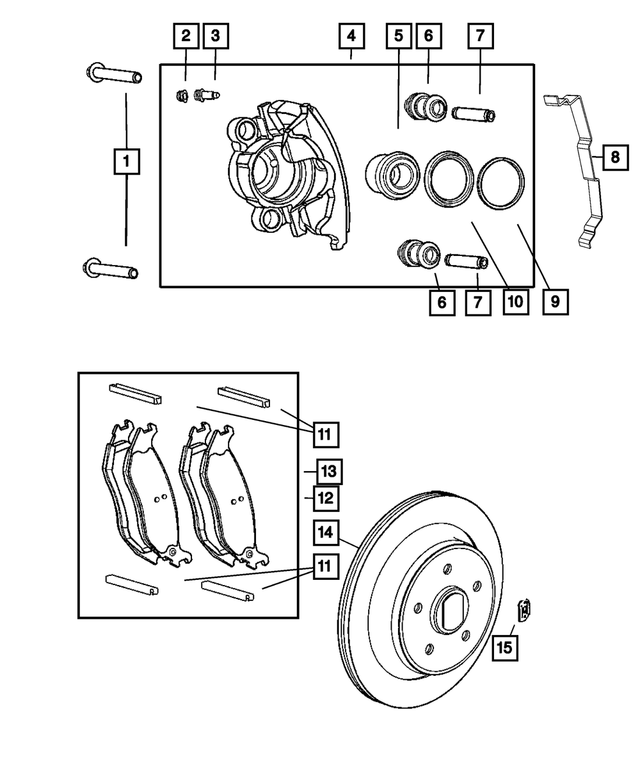 2
3
4
5
6
7
1
8
6
7
10
9
11
13
12
14
11
15