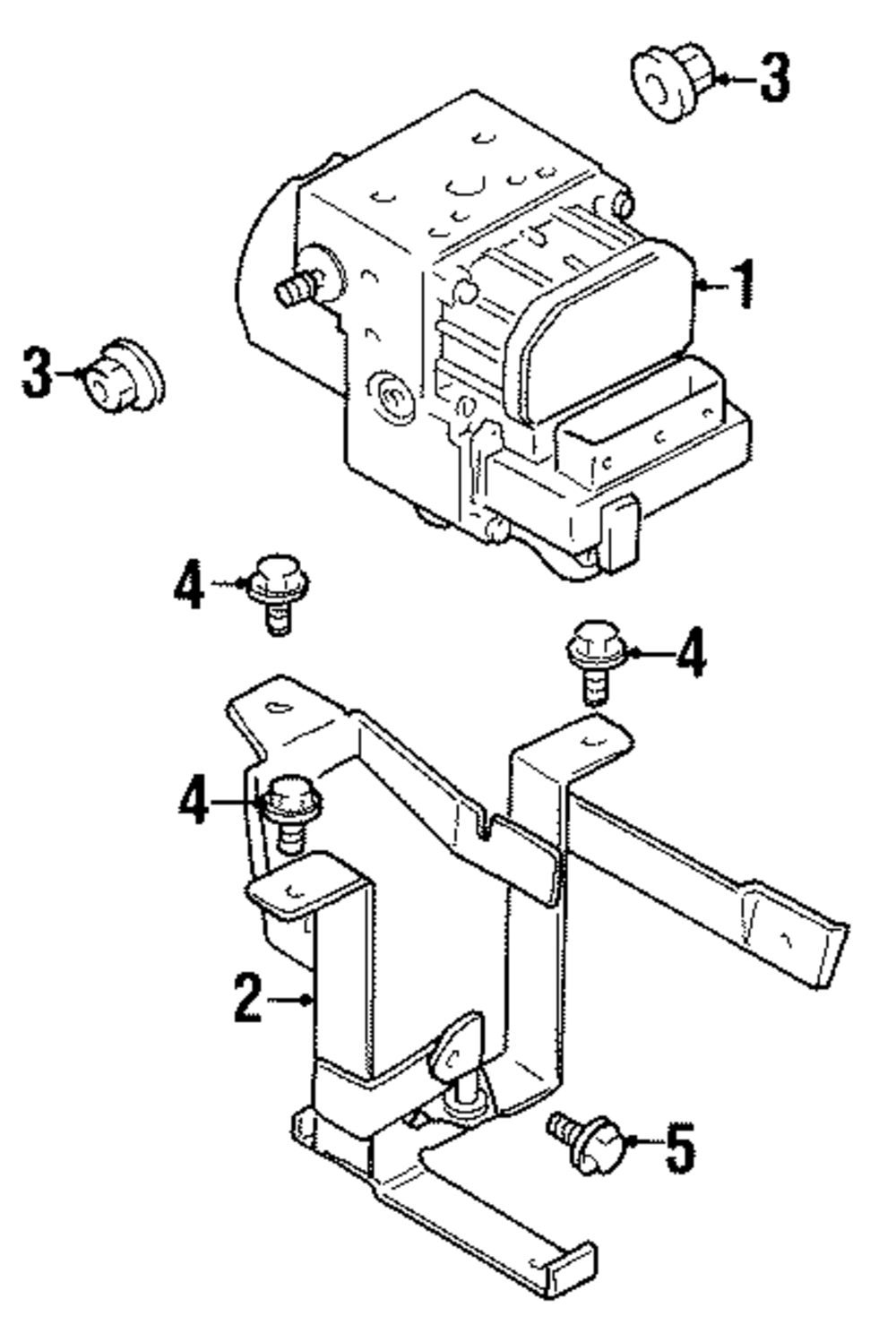 3
1
3
4
4
4
2
5