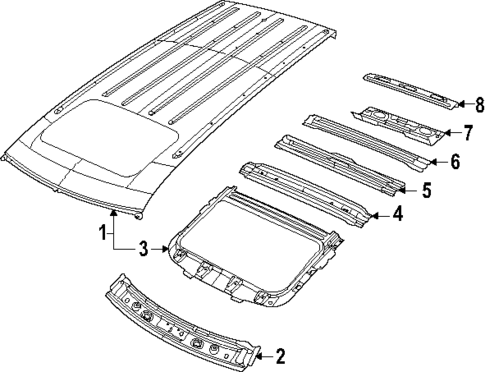 8
7
6
5
4
1
3
2