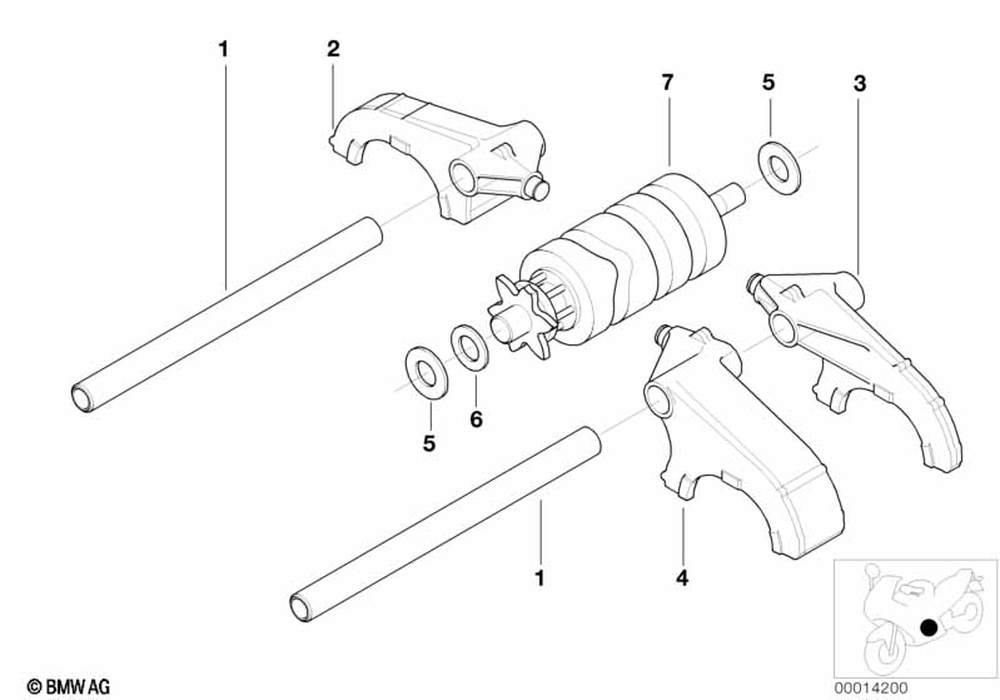 1
2
7
5
3
5
6
1
4
© BMW AG
00014200