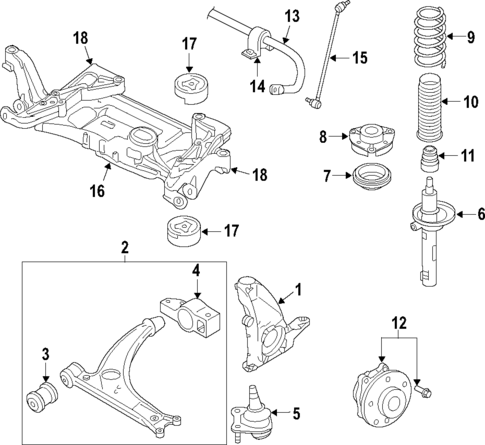 18
17
13
14
15
9
10
8
11
7
18
16
6
17
2
4
1
3
12
5