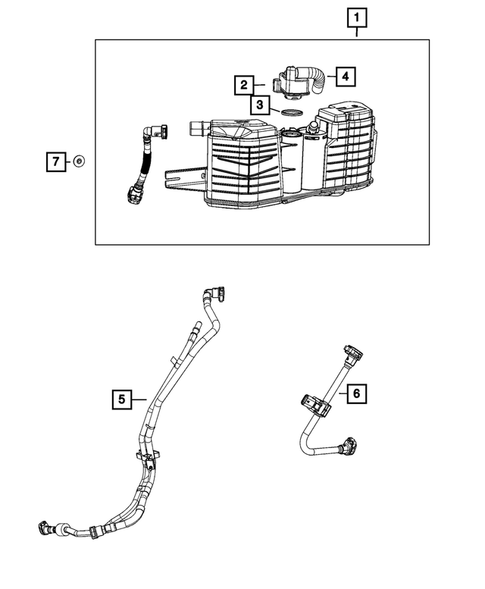 1
2
4
3
7
5
6