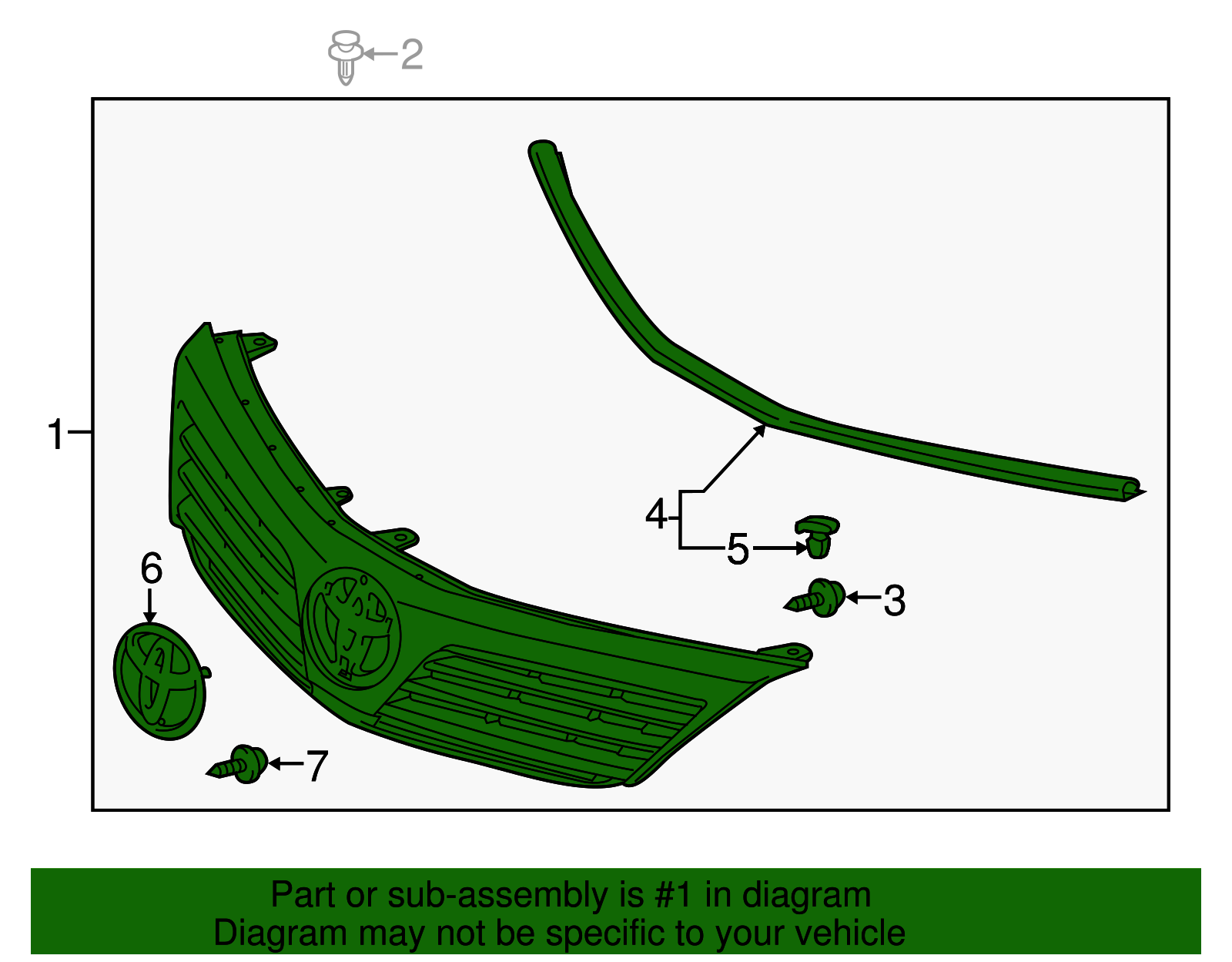 2
1
4
5
3
6
7

Part or sub-assembly is #1 in diagram
Diagram may not be specific to your vehicle