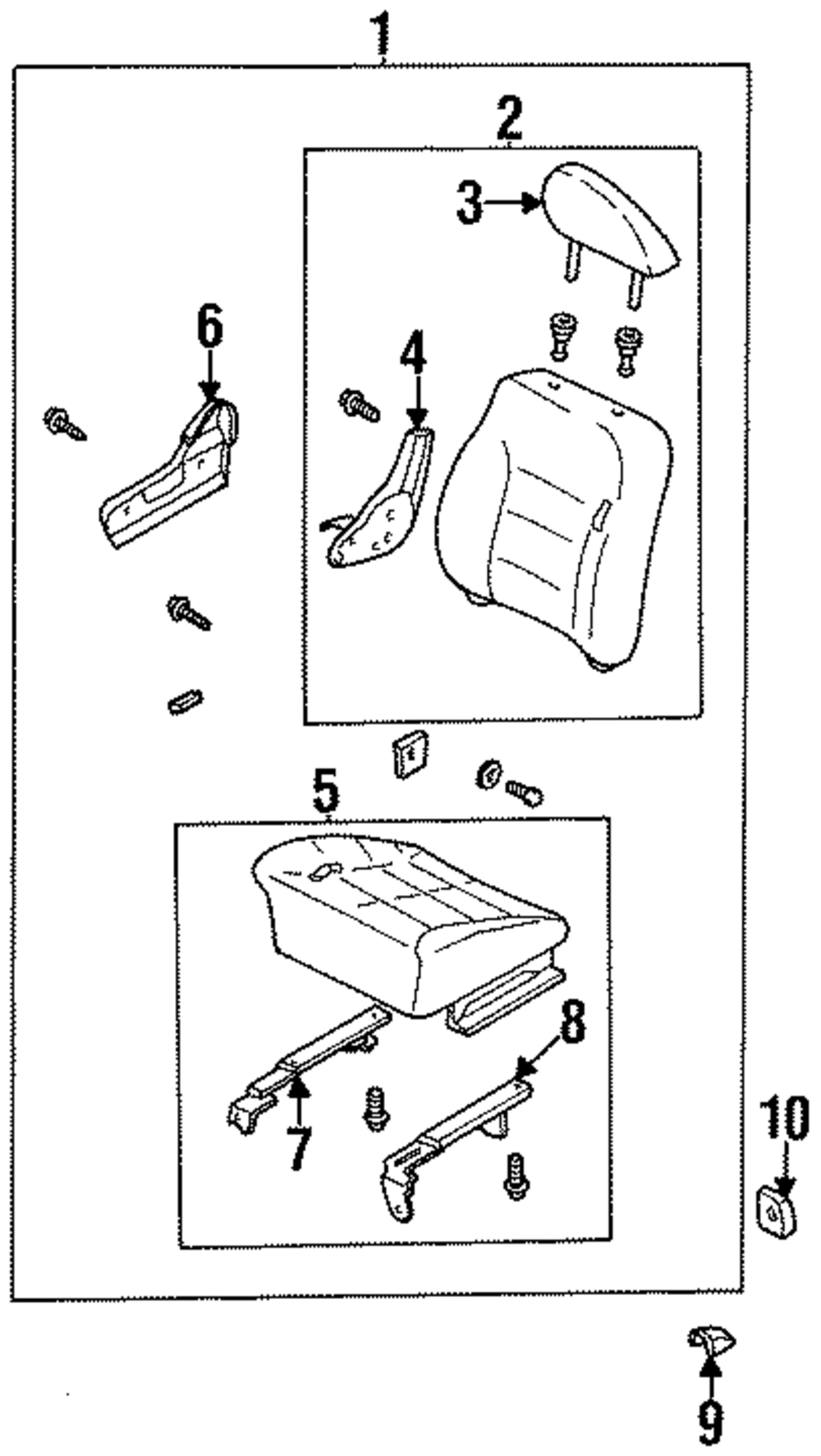 1
2
3
6
4
5
8
7
10
9