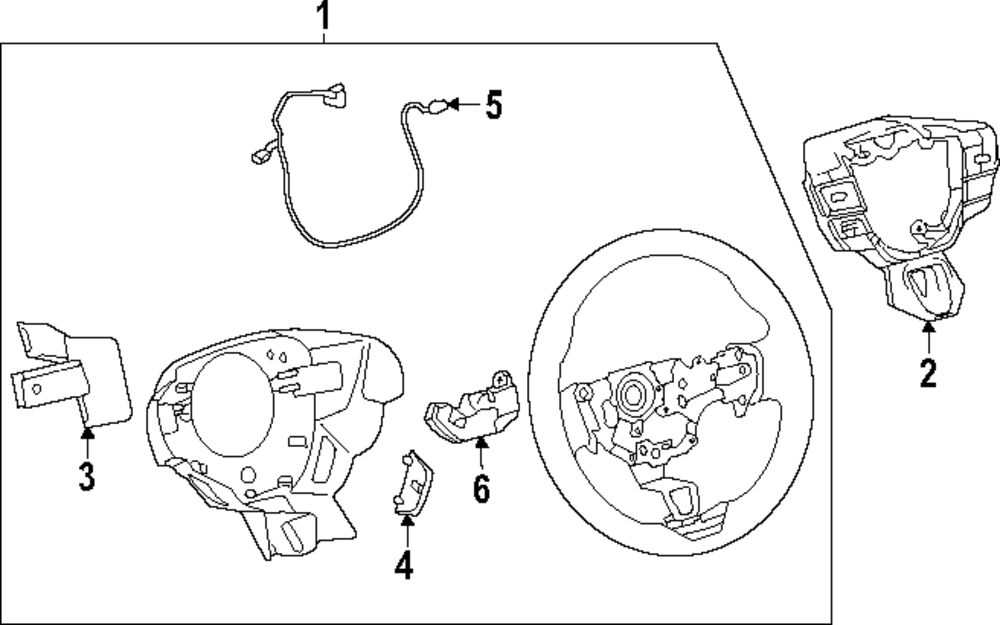 1
5
2
3
6
4